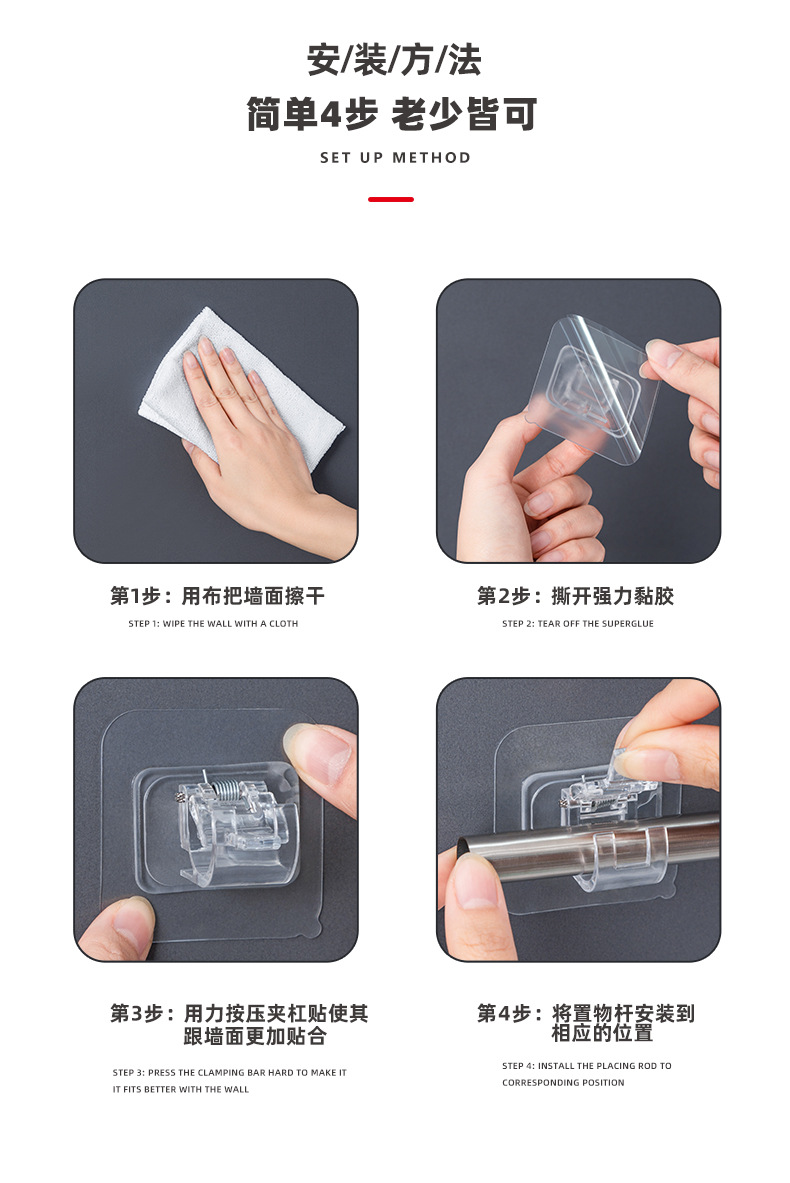 安/装/方/法

简单4步 老少皆可

SET UP METHOD

第1步：用布把墙面擦干

STEP 1: WIPE THE WALL WITH A CLOTH

第2步：撕开强力黏胶

STEP 2: TEAR OFF THE SUPERGLUE

第3步：用力按压夹杠贴使其跟墙面更加贴合

STEP 3: PRESS THE CLAMPING BAR HARD TO MAKE IT IT FITS BETTER WITH THE WALL

第4步：将置物杆安装到相应的位置

STEP 4: INSTALL THE PLACING ROD TO CORRESPONDING POSITION