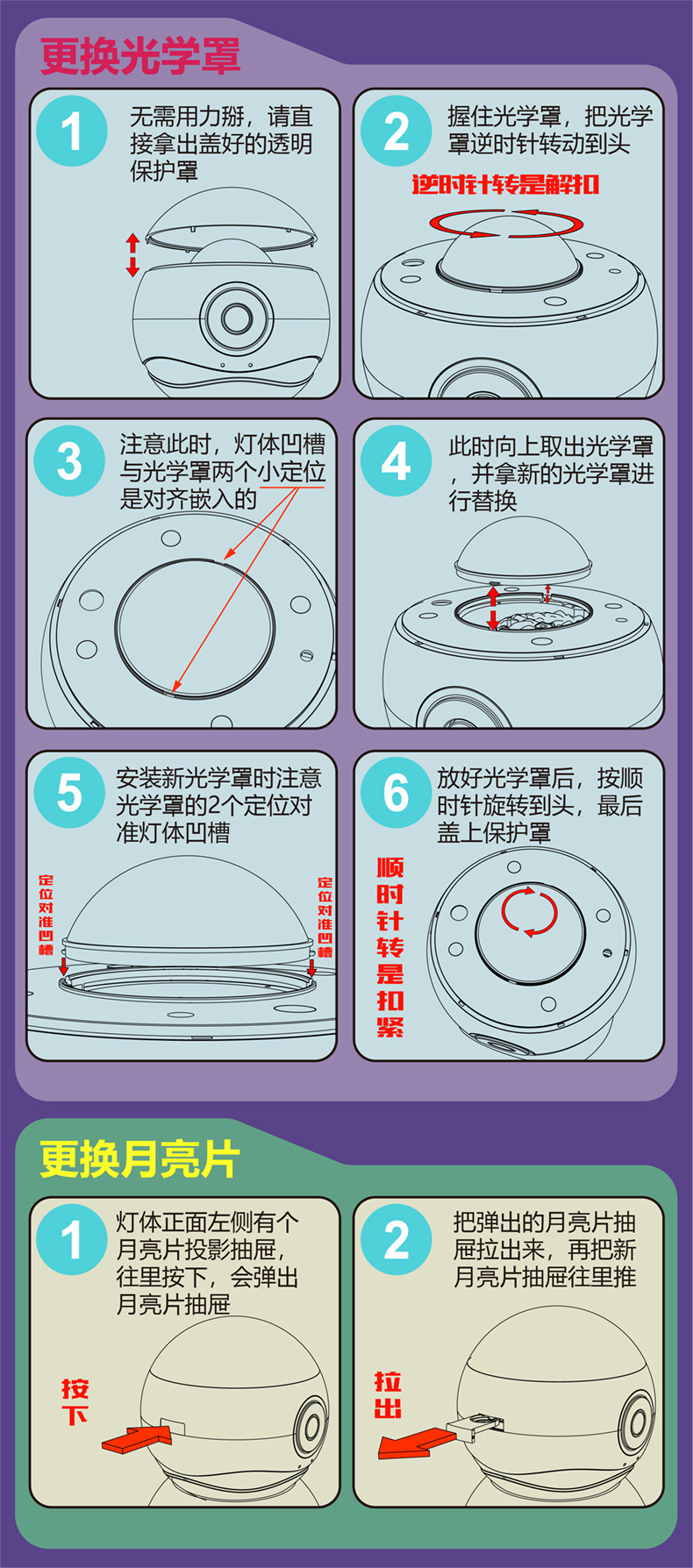 更换光学罩

1
无需用力掰，请直接拿出盖好的透明保护罩

2
握住光学罩，把光学罩逆时针转动到头
逆时针转是解扣

3
注意此时，灯体凹槽与光学罩两个小定位是对齐嵌入的

4
此时向上取出光学罩，并拿新的光学罩进行替换

5
安装新光学罩时注意光学罩的2个定位对准灯体凹槽
定位对准凹槽
定位对准凹槽

6
放好光学罩后，按顺时针旋转到头，最后盖上保护罩
顺时针转是扣紧

更换月亮片

1
灯体正面左侧有个月亮片投影抽屉，往里按下，会弹出月亮片抽屉
按下

2
把弹出的月亮片抽屉拉出来，再把新月亮片抽屉往里推
拉出