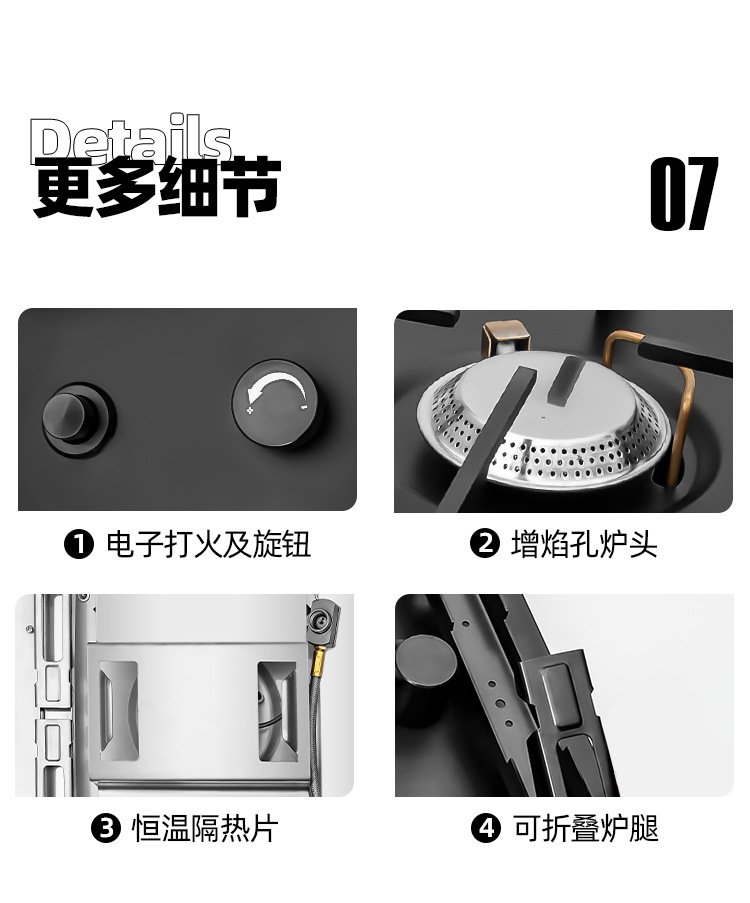 Details
更多细节

07

❶ 电子打火及旋钮

❷ 增焰孔炉头

❸ 恒温隔热片

❹ 可折叠炉腿