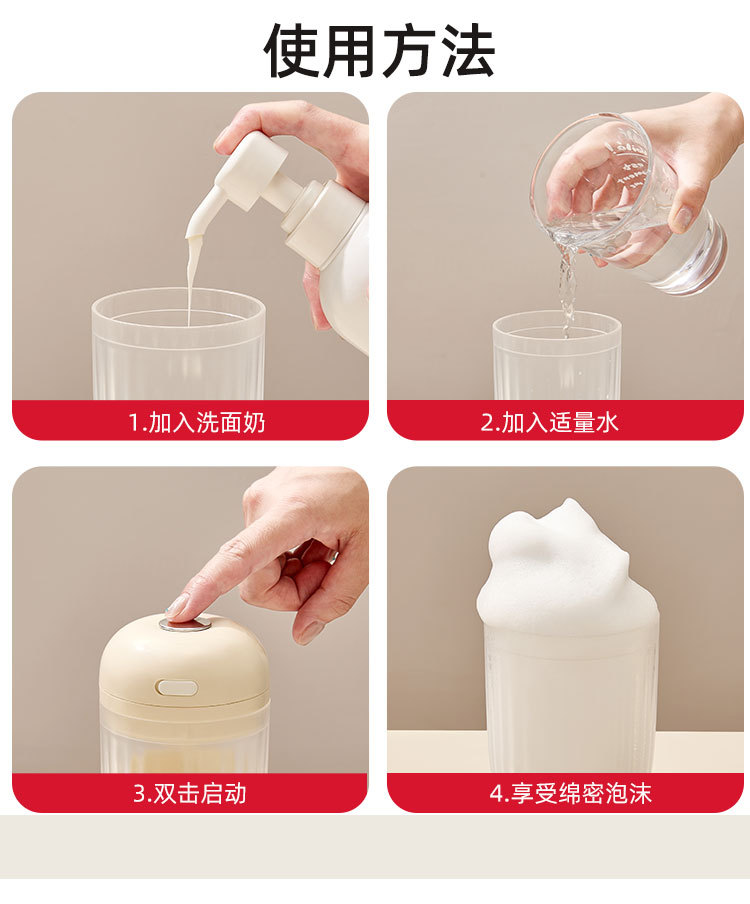 使用方法

1.加入洗面奶

2.加入适量水

3.双击启动

4.享受绵密泡沫