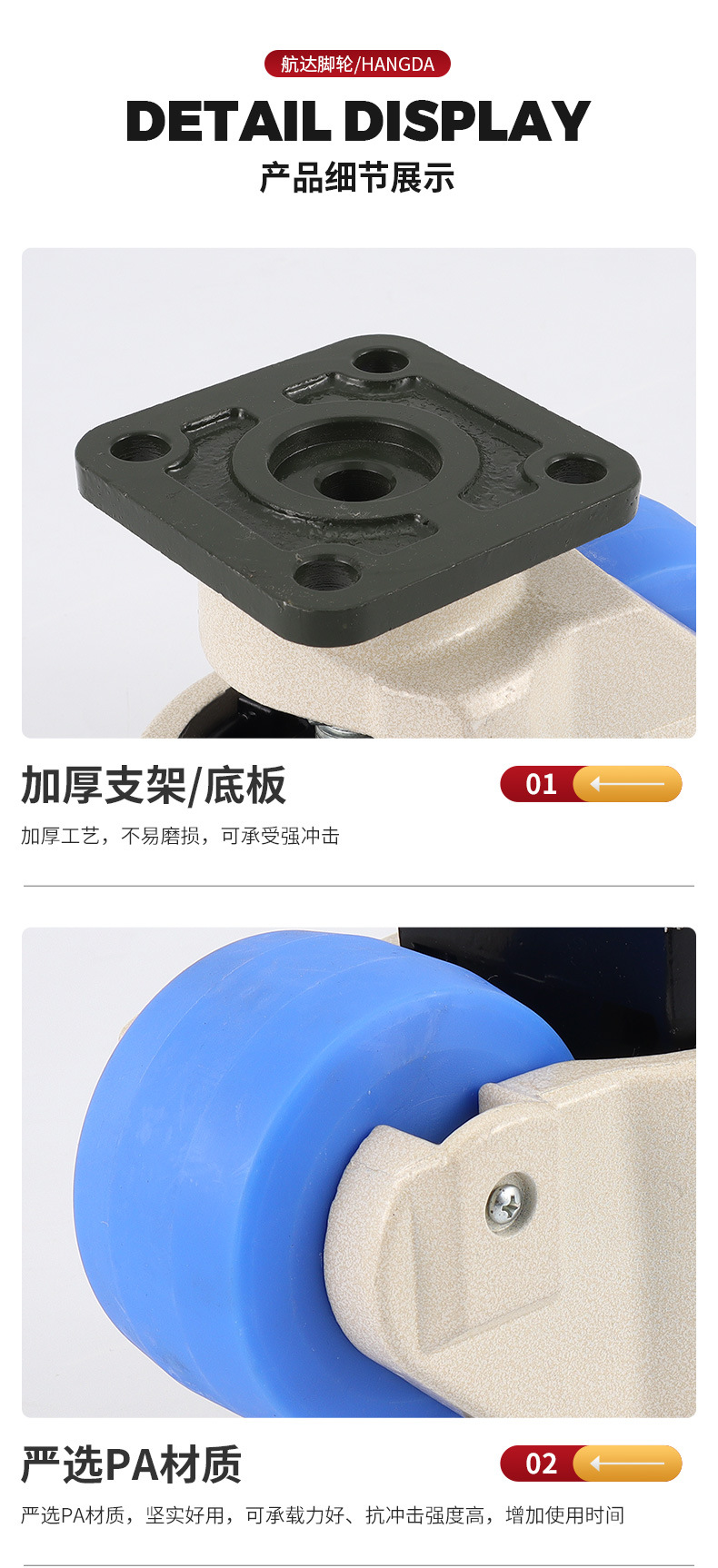 航达脚轮/HANGDA

DETAIL DISPLAY

产品细节展示

加厚支架/底板

01

加厚工艺，不易磨损，可承受强冲击

严选PA材质

02

严选PA材质，坚实好用，可承载力好、抗冲击强度高，增加使用时间