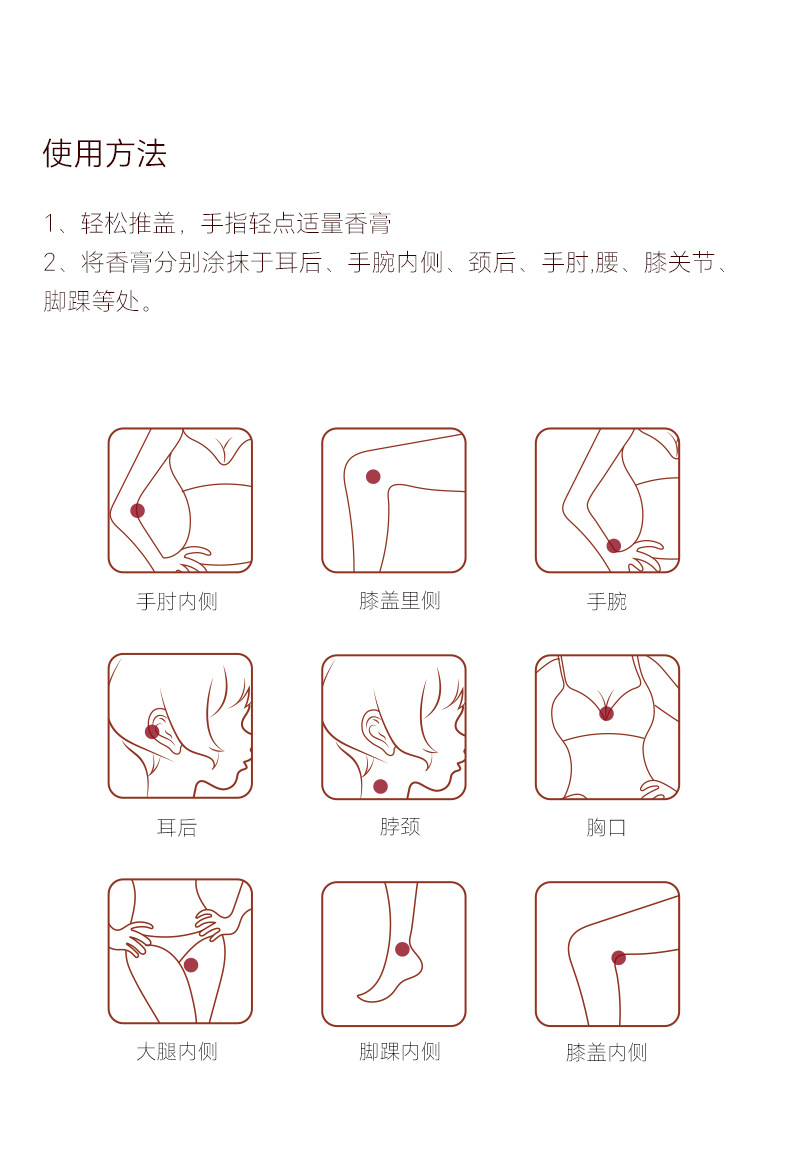 使用方法

1、轻松推盖，手指轻点适量香膏
2、将香膏分别涂抹于耳后、手腕内侧、颈后、手肘,腰、膝关节、脚踝等处。

手肘内侧

膝盖里侧

手腕

耳后

脖颈

胸口

大腿内侧

脚踝内侧

膝盖内侧