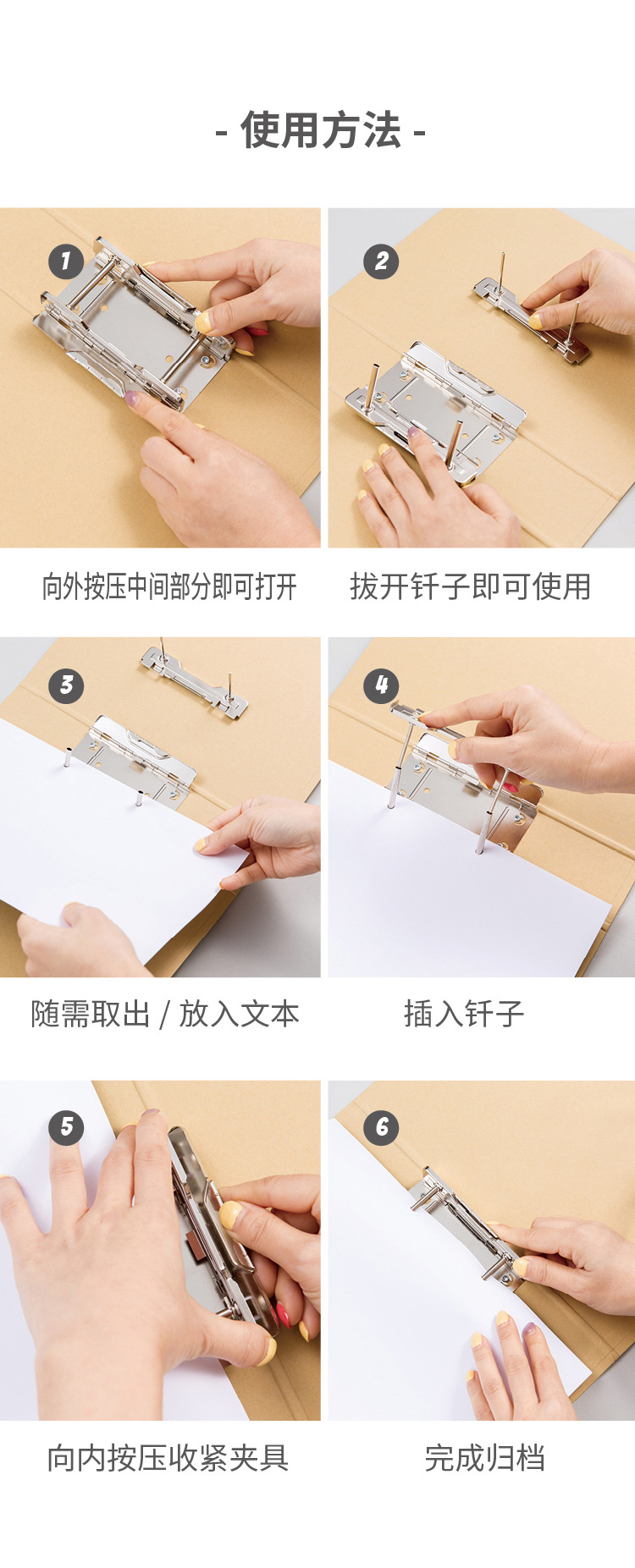 - 使用方法 -

1

向外按压中间部分即可打开

2

拔开钎子即可使用

3

随需取出 / 放入文本

4

插入钎子

5

向内按压收紧夹具

6

完成归档