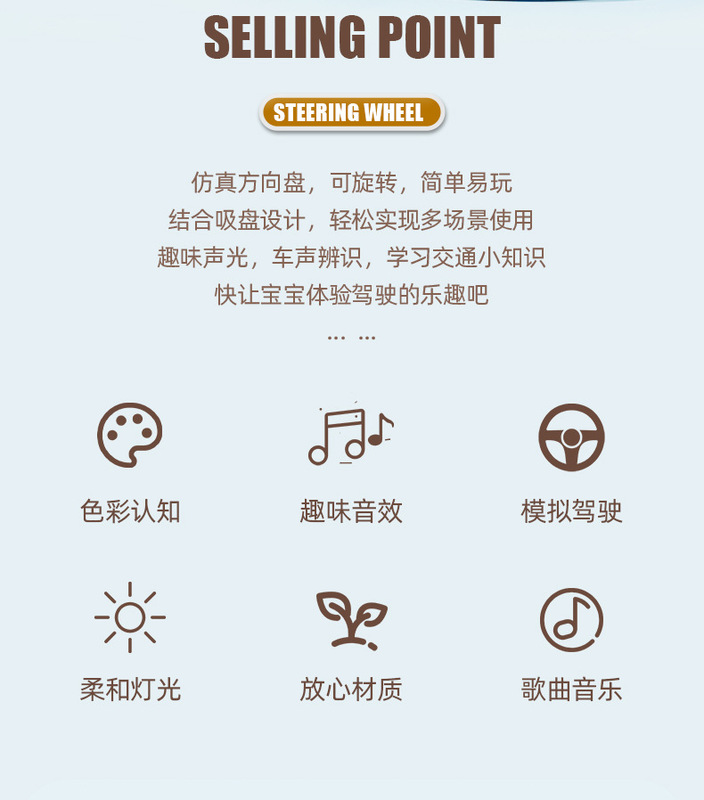 SELLING POINT

STEERING WHEEL

仿真方向盘，可旋转，简单易玩
结合吸盘设计，轻松实现多场景使用
趣味声光，车声辨识，学习交通小知识
快让宝宝体验驾驶的乐趣吧
... ...

色彩认知

趣味音效

模拟驾驶

柔和灯光

放心材质

歌曲音乐