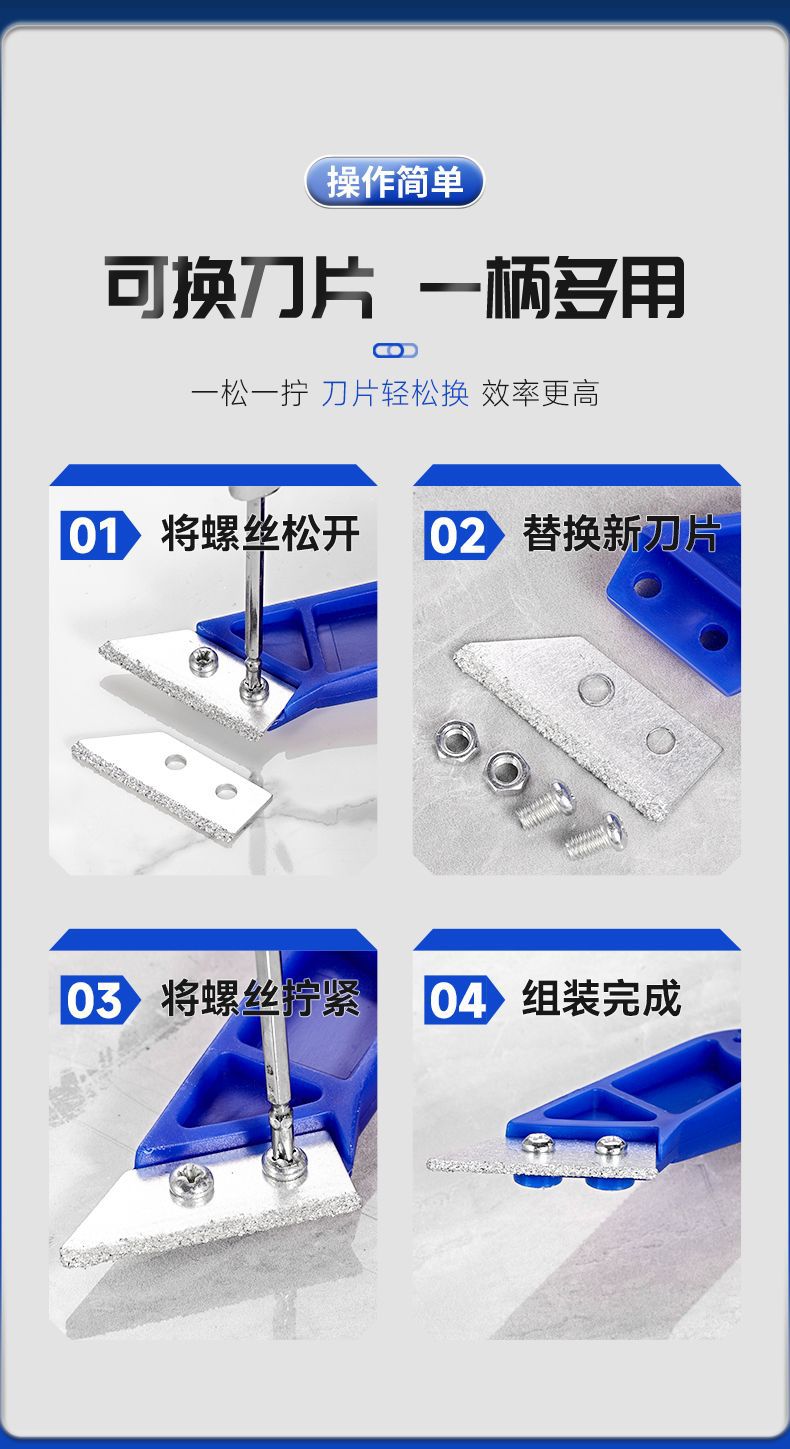 操作简单

可换刀片 一柄多用

一松一拧 刀片轻松换 效率更高

01 将螺丝松开

02 替换新刀片

03 将螺丝拧紧

04 组装完成