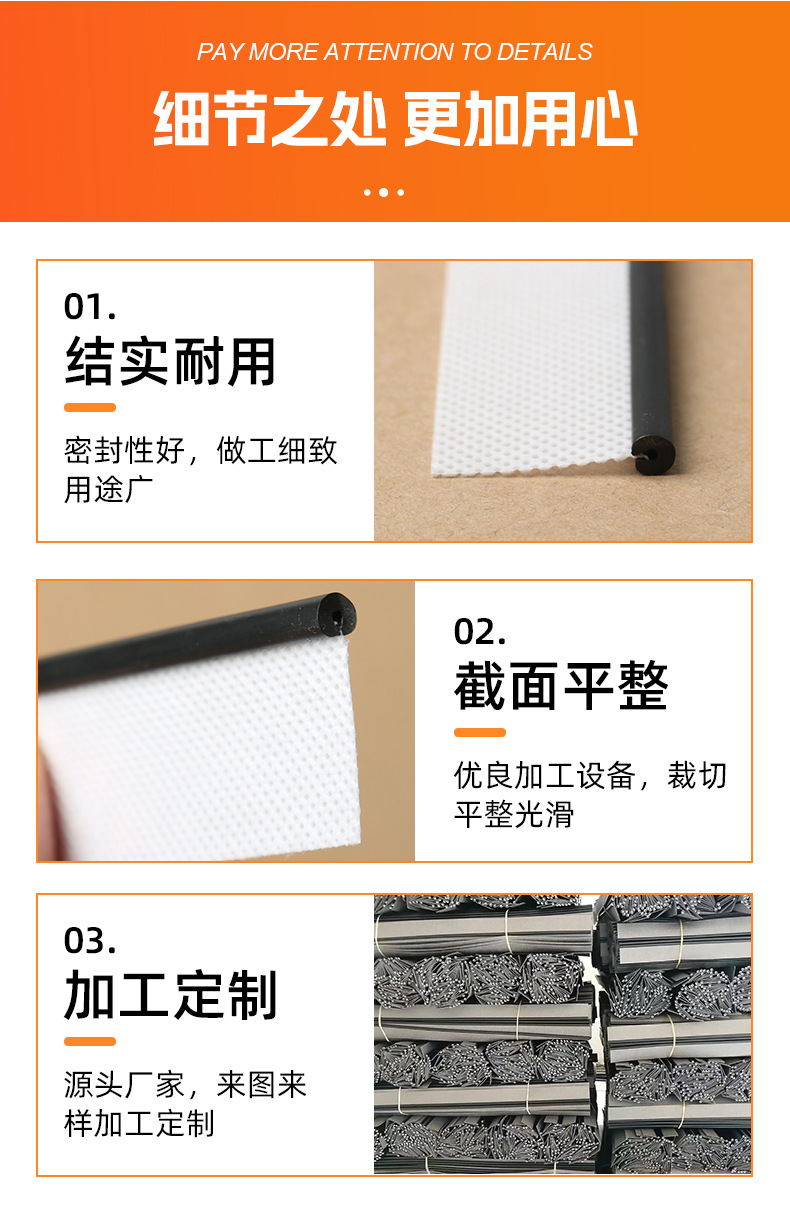 PAY MORE ATTENTION TO DETAILS

细节之处 更加用心

01.

结实耐用

密封性好，做工细致用途广

02.

截面平整

优良加工设备，裁切平整光滑

03.

加工定制

源头厂家，来图来样加工定制