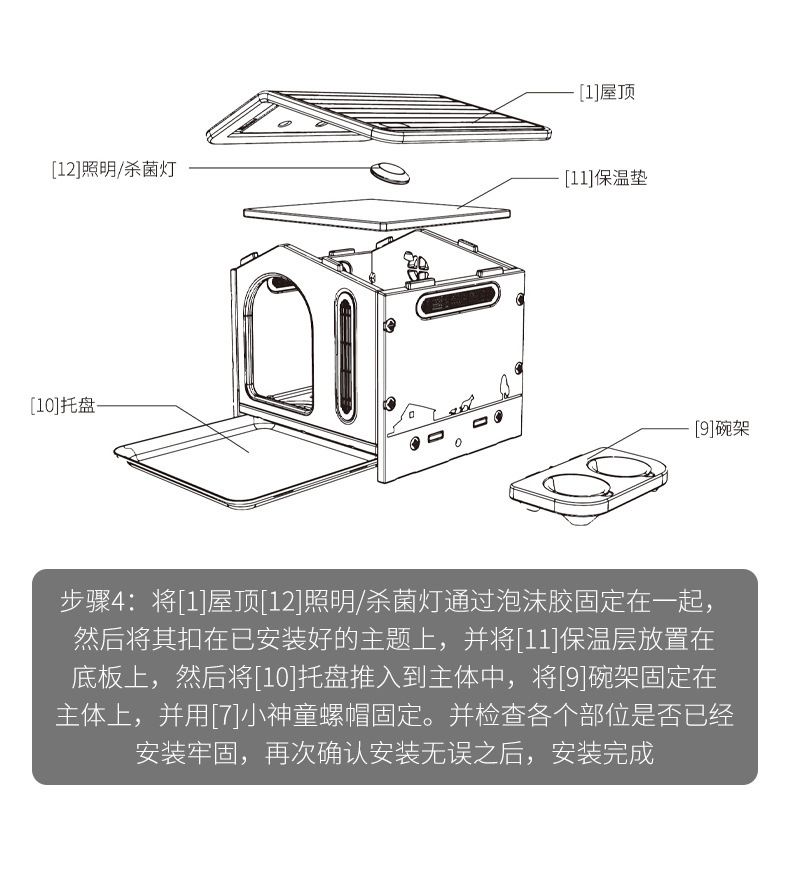 [1]屋顶

[12]照明/杀菌灯

[11]保温垫

[10]托盘

[9]碗架

步骤4：将[1]屋顶[12]照明/杀菌灯通过泡沫胶固定在一起，然后将其扣在已安装好的主题上，并将[11]保温层放置在底板上，然后将[10]托盘推入到主体中，将[9]碗架固定在主体上，并用[7]小神童螺帽固定。并检查各个部位是否已经安装牢固，再次确认安装无误之后，安装完成