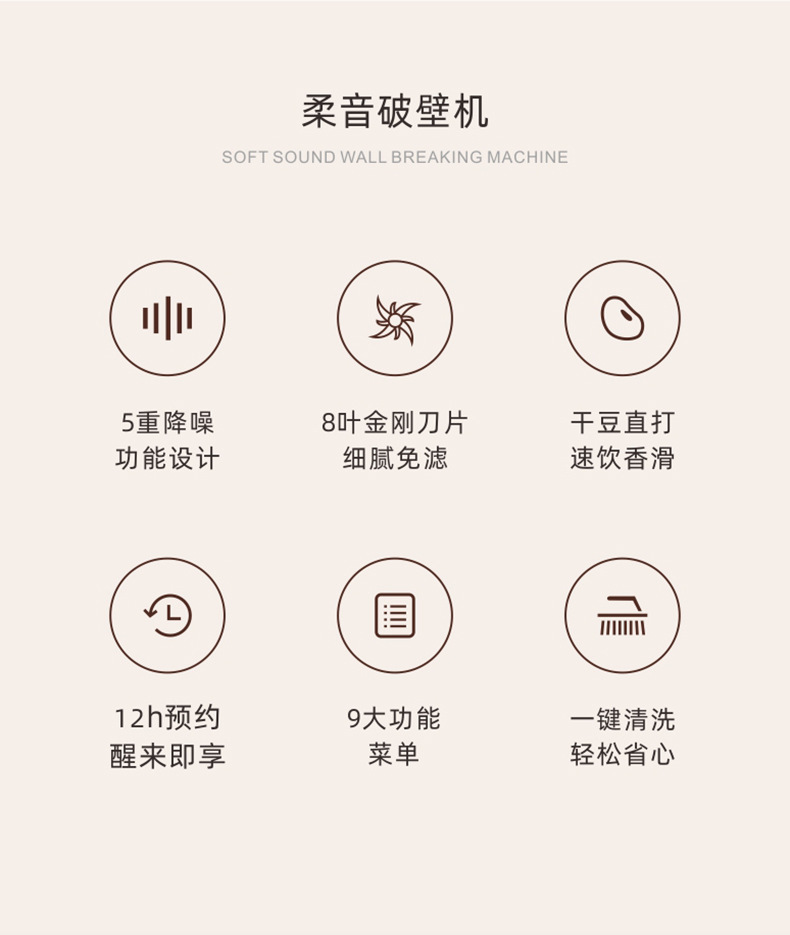 柔音破壁机

SOFT SOUND WALL BREAKING MACHINE

5重降噪
功能设计

8叶金刚刀片
细腻免滤

干豆直打
速饮香滑

12h预约
醒来即享

9大功能
菜单

一键清洗
轻松省心