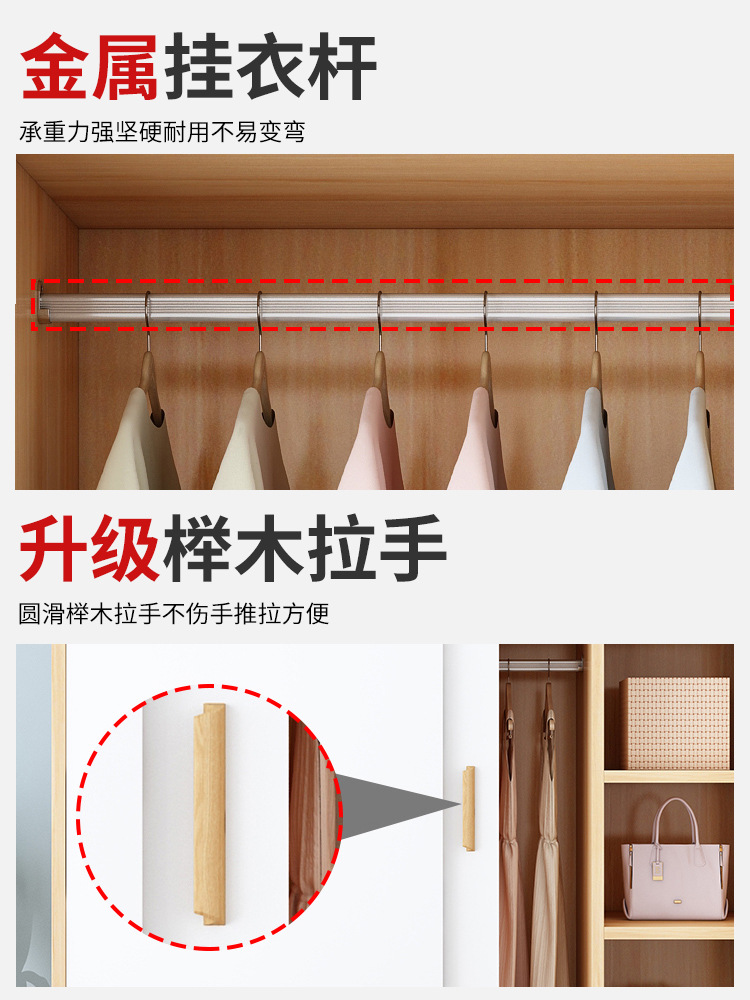 金属挂衣杆

承重力强坚硬耐用不易变弯

升级榉木拉手

圆滑榉木拉手不伤手推拉方便