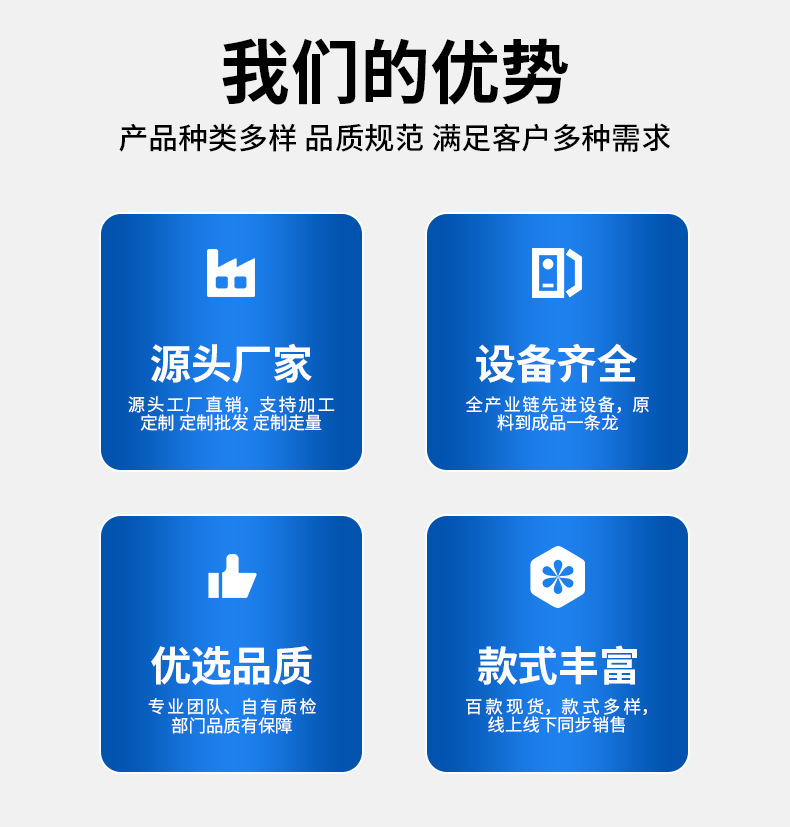 我们的优势

产品种类多样 品质规范 满足客户多种需求

源头厂家

源头工厂直销，支持加工定制 定制批发 定制走量

设备齐全

全产业链先进设备，原料到成品一条龙

优选品质

专业团队、自有质检部门品质有保障

款式丰富

百款现货，款式多样，线上线下同步销售