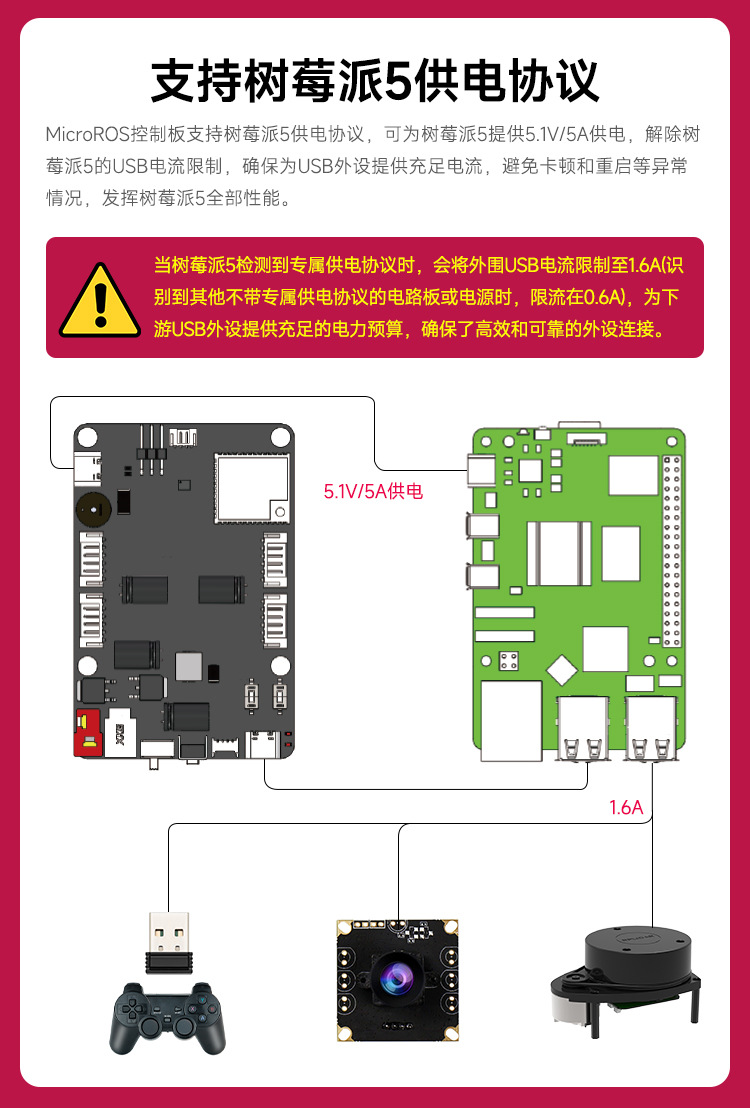 支持树莓派5供电协议

MicroROS控制板支持树莓派5供电协议，可为树莓派5提供5.1V/5A供电，解除树莓派5的USB电流限制，确保为USB外设提供充足电流，避免卡顿和重启等异常情况，发挥树莓派5全部性能。

当树莓派5检测到专属供电协议时，会将外围USB电流限制至1.6A(识别到其他不带专属供电协议的电路板或电源时，限流在0.6A)，为下游USB外设提供充足的电力预算，确保了高效和可靠的外设连接。

5.1V/5A供电

1.6A