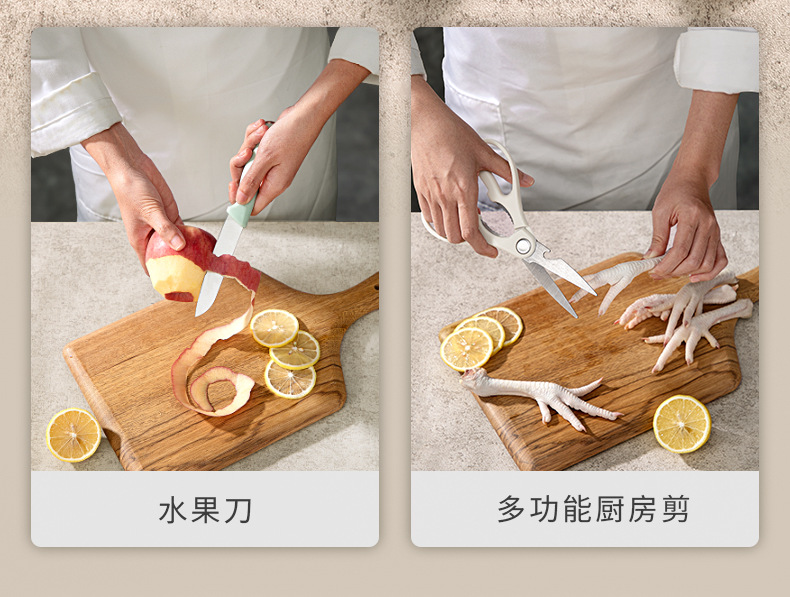 水果刀

多功能厨房剪