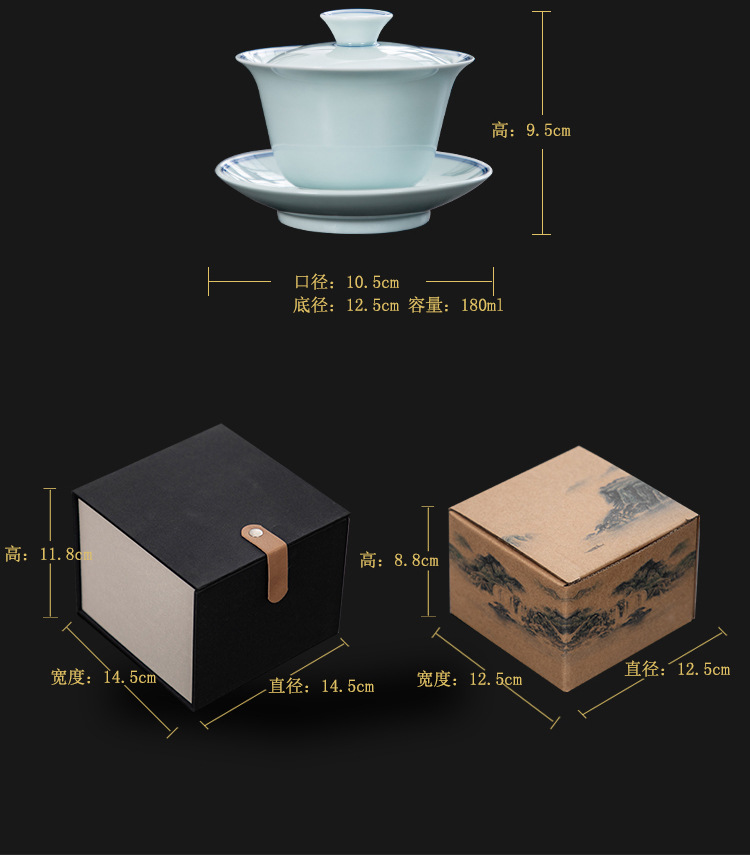 高：9.5cm

口径：10.5cm

底径：12.5cm 容量：180ml

高：11.8cm

宽度：14.5cm

直径：14.5cm

高：8.8cm

宽度：12.5cm

直径：12.5cm