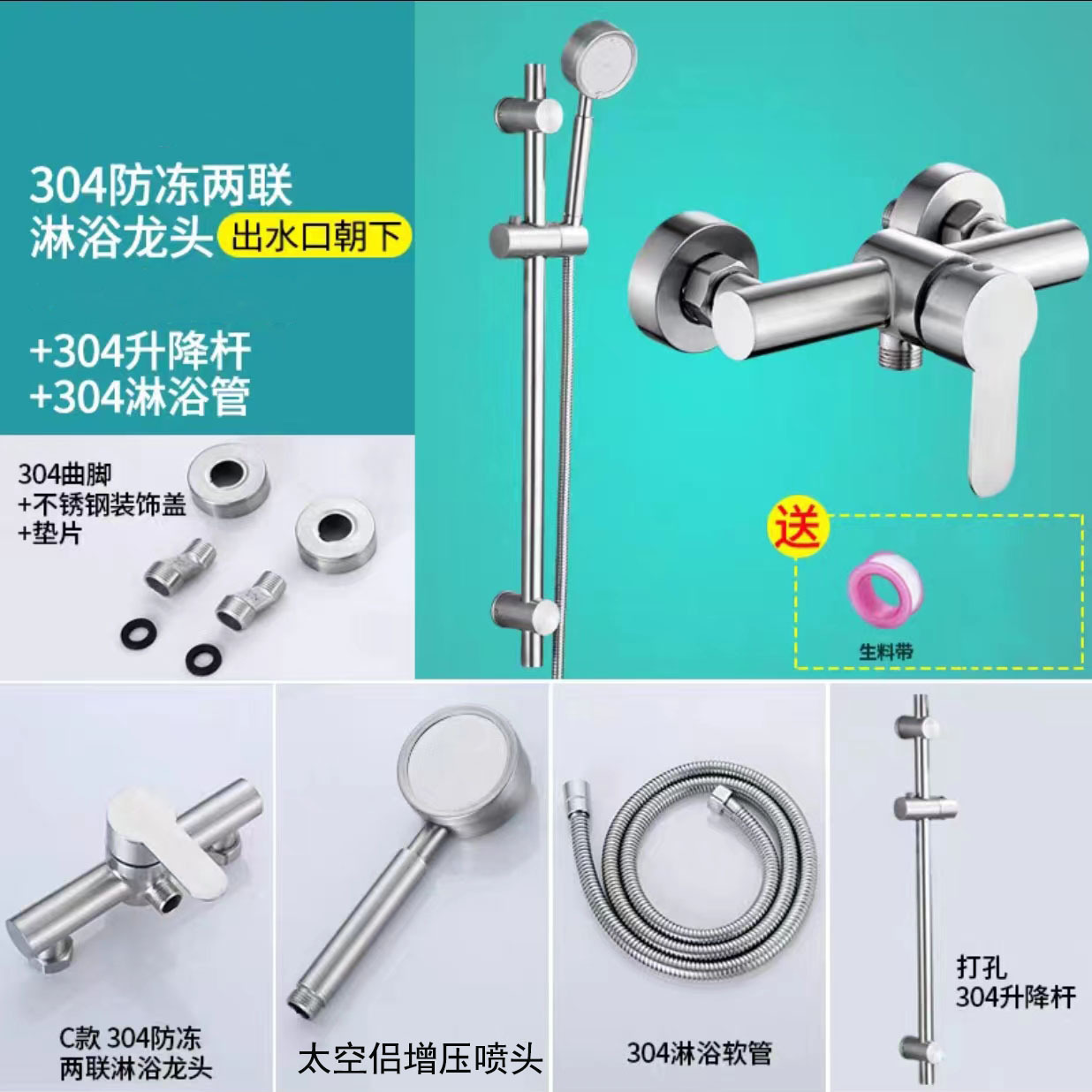 304防冻两联
淋浴龙头 出水口朝下

+304升降杆
+304淋浴管

304曲脚
+不锈钢装饰盖
+垫片

送

生料带

C款 304防冻
两联淋浴龙头

太空侣增压喷头

304淋浴软管

打孔
304升降杆