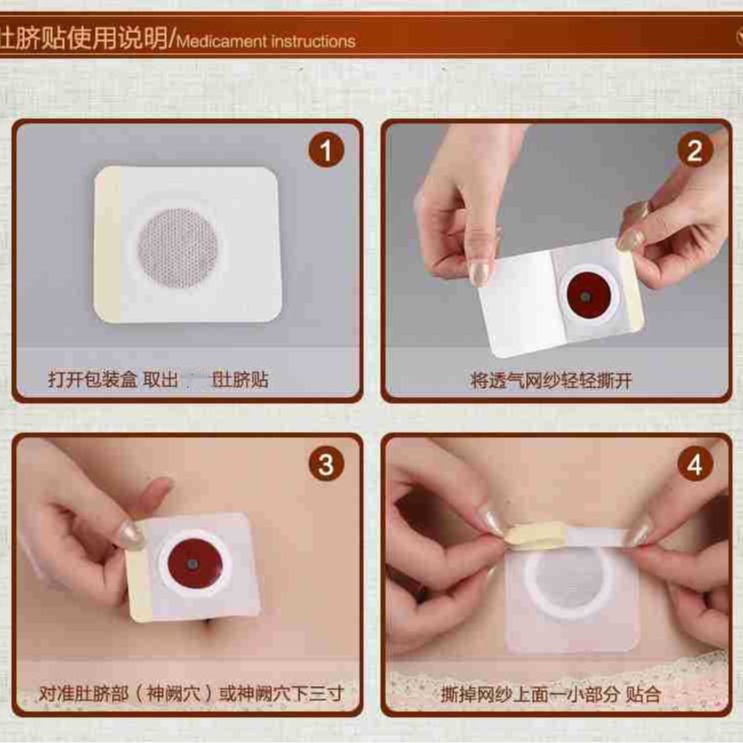 肚脐贴使用说明/Medicament instructions

1
打开包装盒 取出 肚脐贴

2
将透气网纱轻轻撕开

3
对准肚脐部（神阙穴）或神阙穴下三寸

4
撕掉网纱上面一小部分 贴合