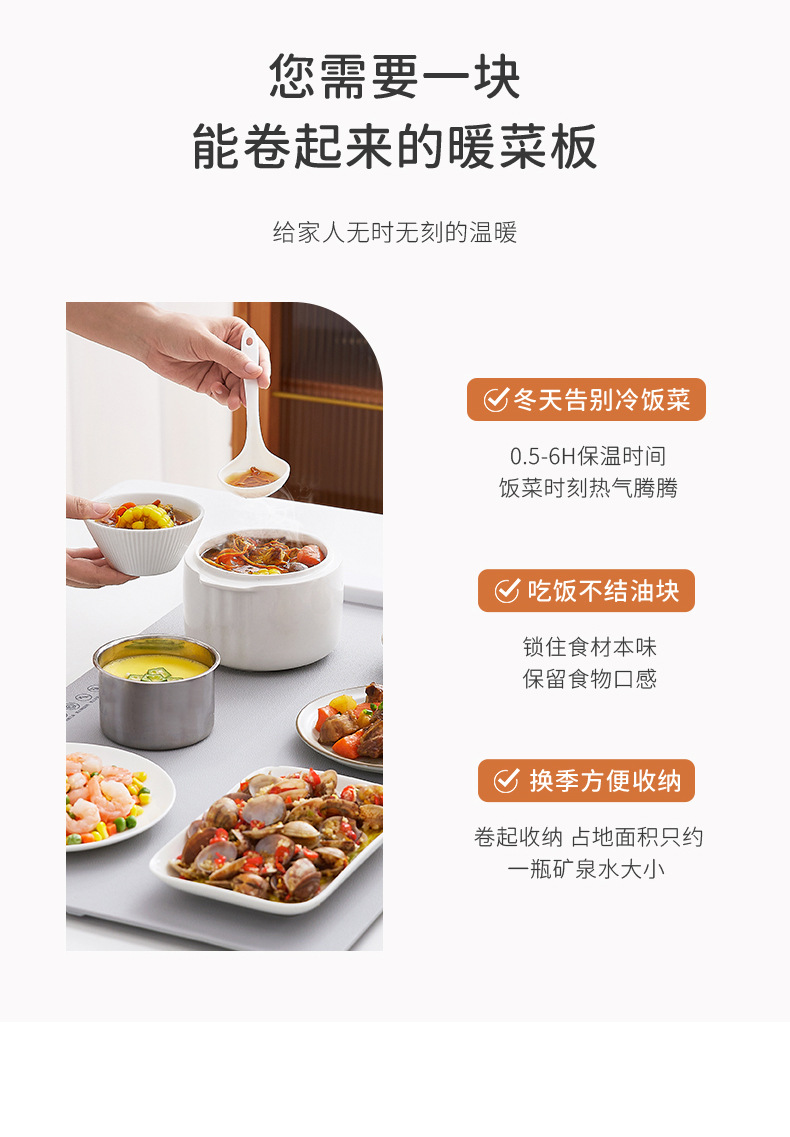 您需要一块
能卷起来的暖菜板

给家人无时无刻的温暖

冬天告别冷饭菜

0.5-6H保温时间
饭菜时刻热气腾腾

吃饭不结油块

锁住食材本味
保留食物口感

换季方便收纳

卷起收纳 占地面积只约
一瓶矿泉水大小