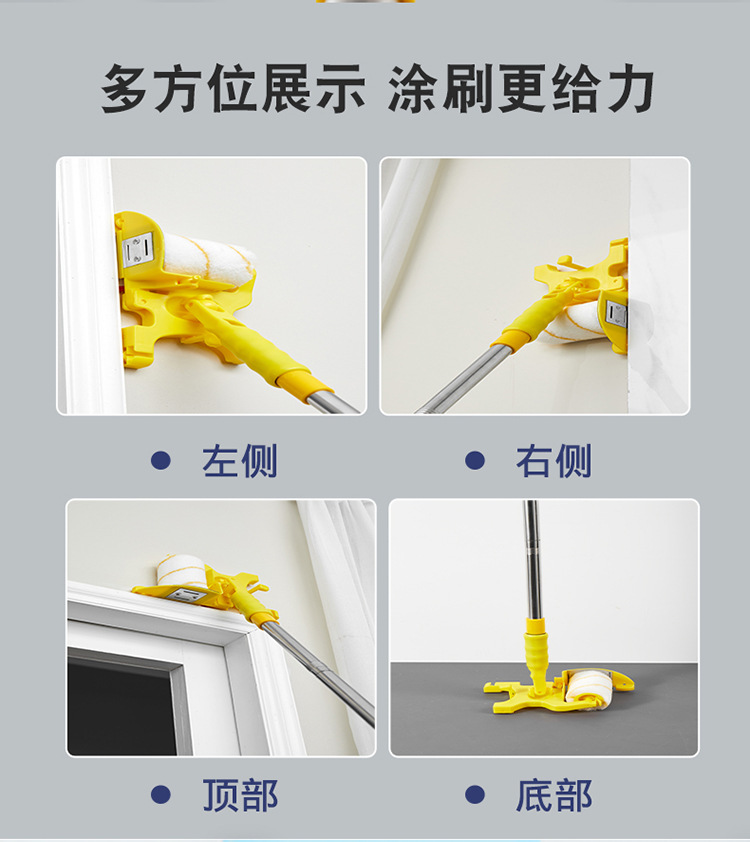 多方位展示 涂刷更给力

● 左侧

● 右侧

● 顶部

● 底部