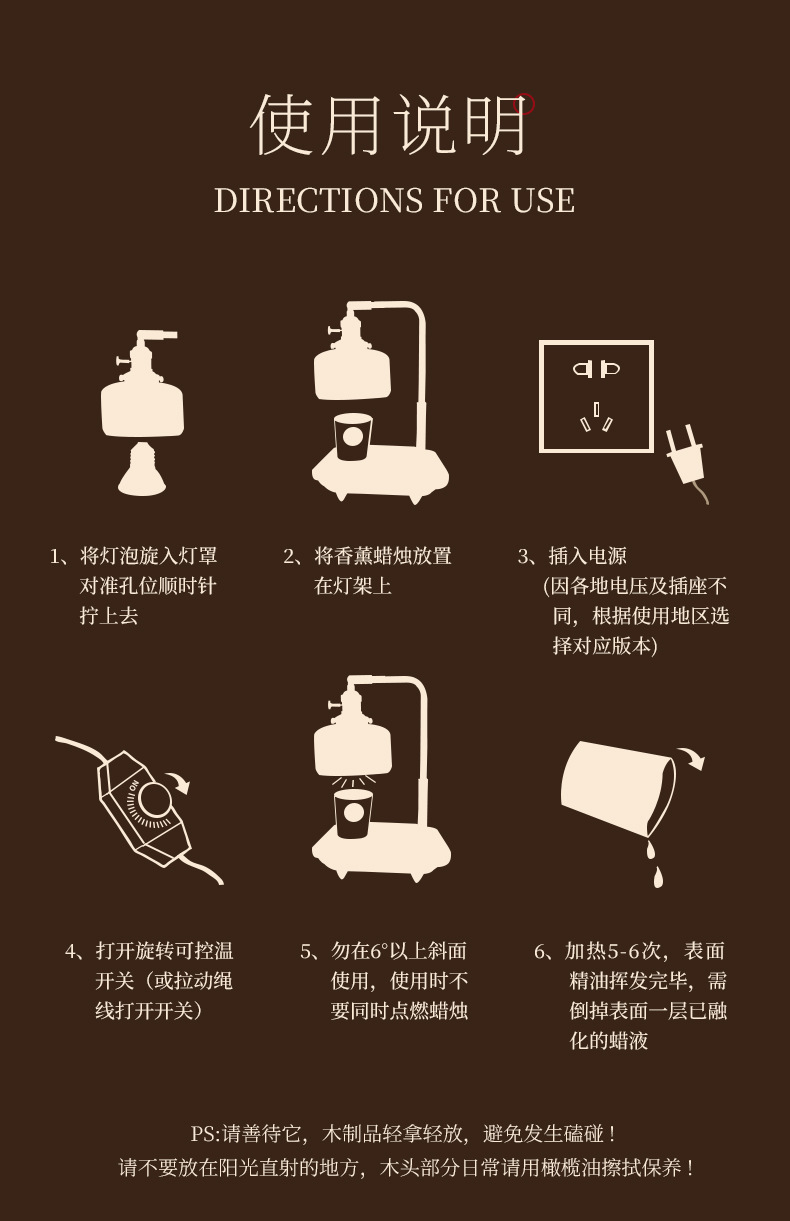 使用说明

DIRECTIONS FOR USE

1、将灯泡旋入灯罩对准孔位顺时针拧上去

2、将香薰蜡烛放置在灯架上

3、插入电源
(因各地电压及插座不同，根据使用地区选择对应版本)

ON

4、打开旋转可控温开关（或拉动绳线打开开关）

5、勿在6°以上斜面使用，使用时不要同时点燃蜡烛

6、加热5-6次，表面精油挥发完毕，需倒掉表面一层已融化的蜡液

PS:请善待它，木制品轻拿轻放，避免发生磕碰！
请不要放在阳光直射的地方，木头部分日常请用橄榄油擦拭保养！