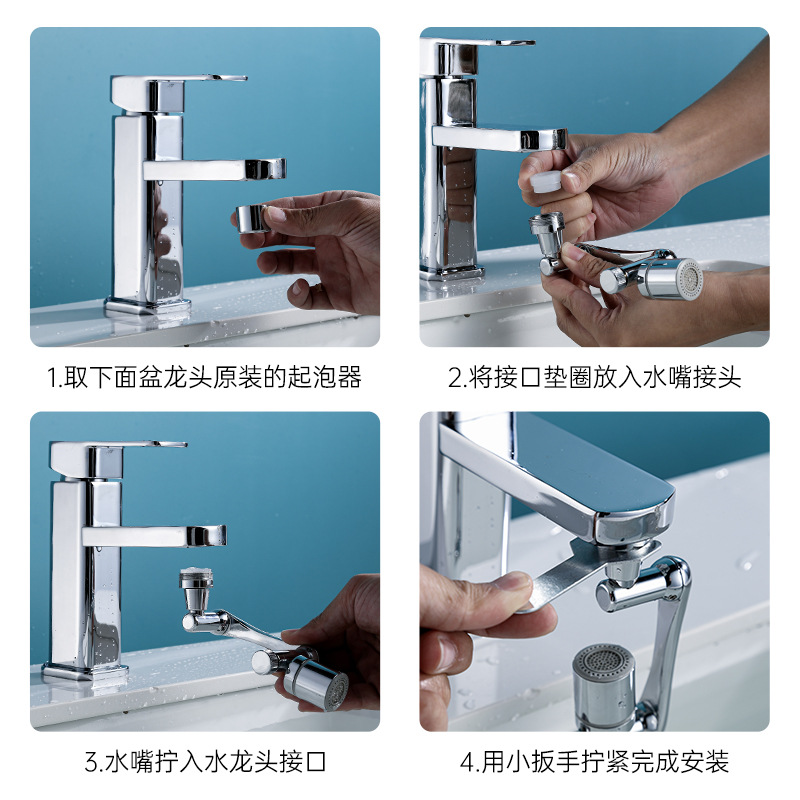 1.取下面盆龙头原装的起泡器

2.将接口垫圈放入水嘴接头

3.水嘴拧入水龙头接口

4.用小扳手拧紧完成安装