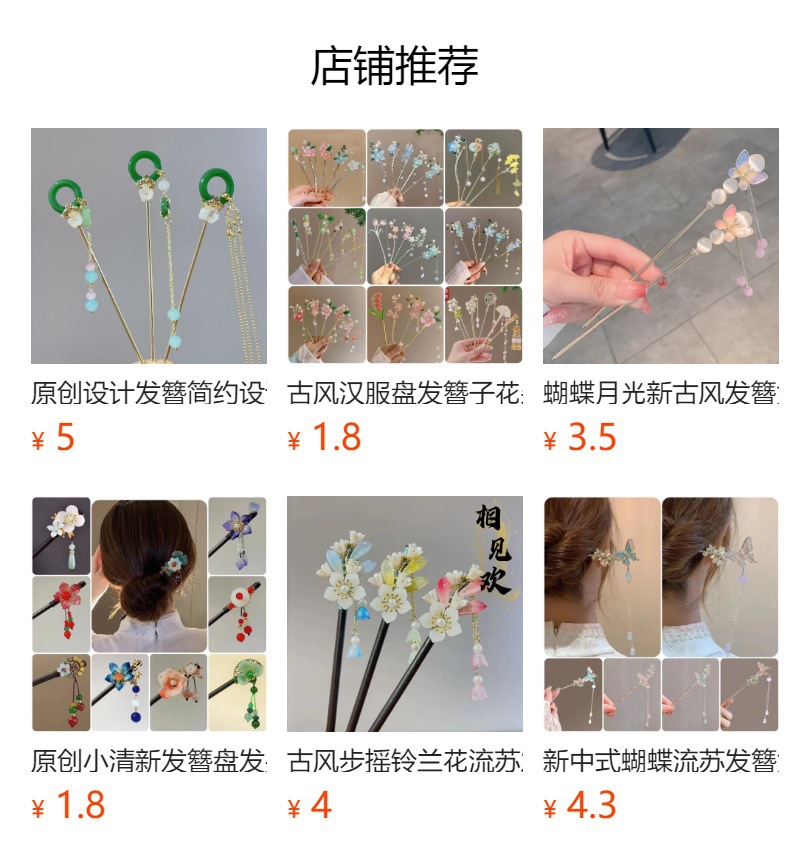 店铺推荐

原创设计发簪简约设

¥ 5

古风汉服盘发簪子花

¥ 1.8

蝴蝶月光新古风发簪

¥ 3.5

相见欢

原创小清新发簪盘发

¥ 1.8

古风步摇铃兰花流苏

¥ 4

新中式蝴蝶流苏发簪

¥ 4.3