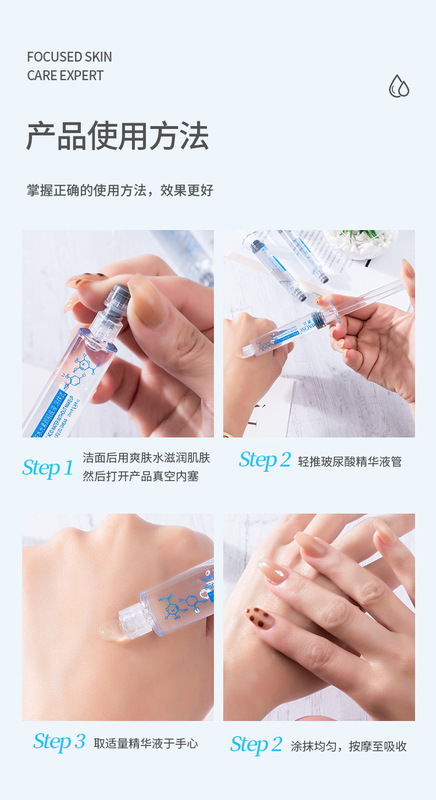 FOCUSED SKIN
CARE EXPERT

产品使用方法

掌握正确的使用方法，效果更好

Step 1 洁面后用爽肤水滋润肌肤 然后打开产品真空内塞

Step 2 轻推玻尿酸精华液管

Step 3 取适量精华液于手心

Step 2 涂抹均匀，按摩至吸收