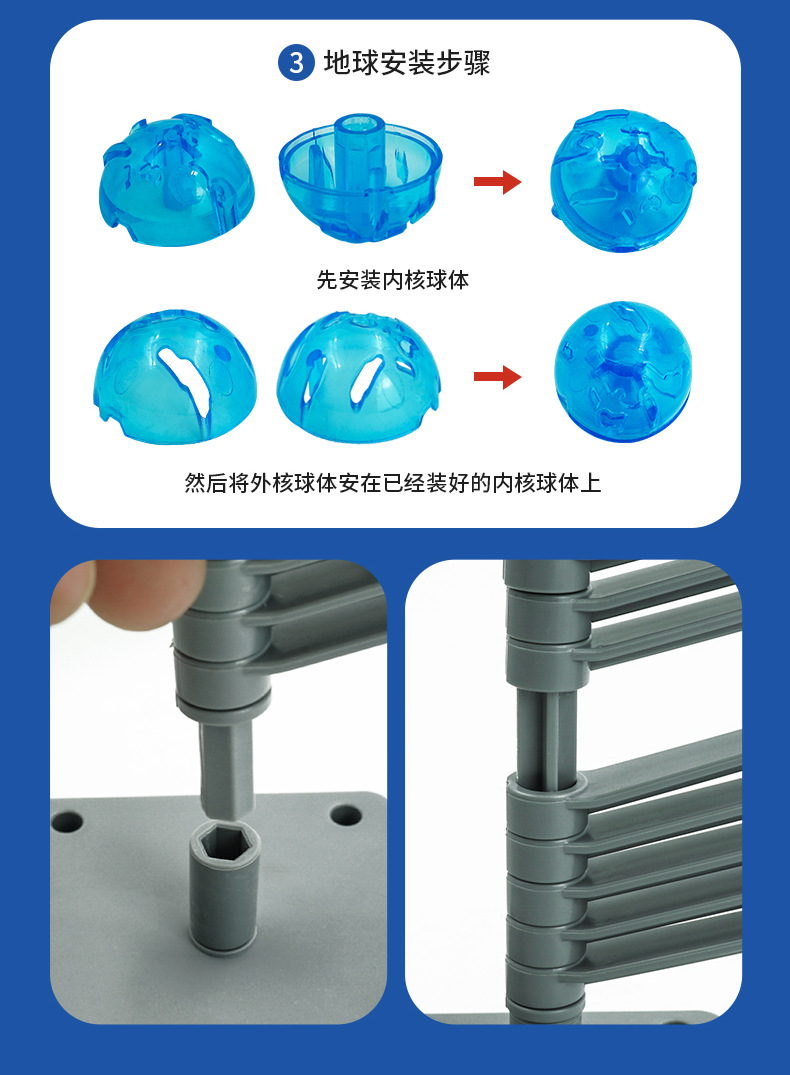 3 地球安装步骤

先安装内核球体

然后将外核球体安在已经装好的内核球体上