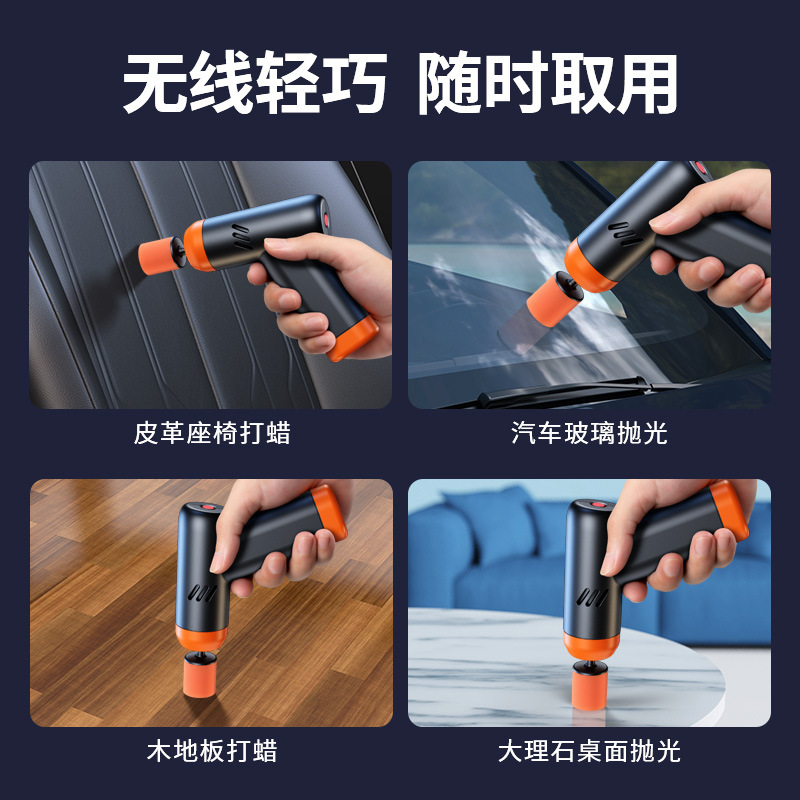 无线轻巧 随时取用

皮革座椅打蜡

汽车玻璃抛光

木地板打蜡

大理石桌面抛光