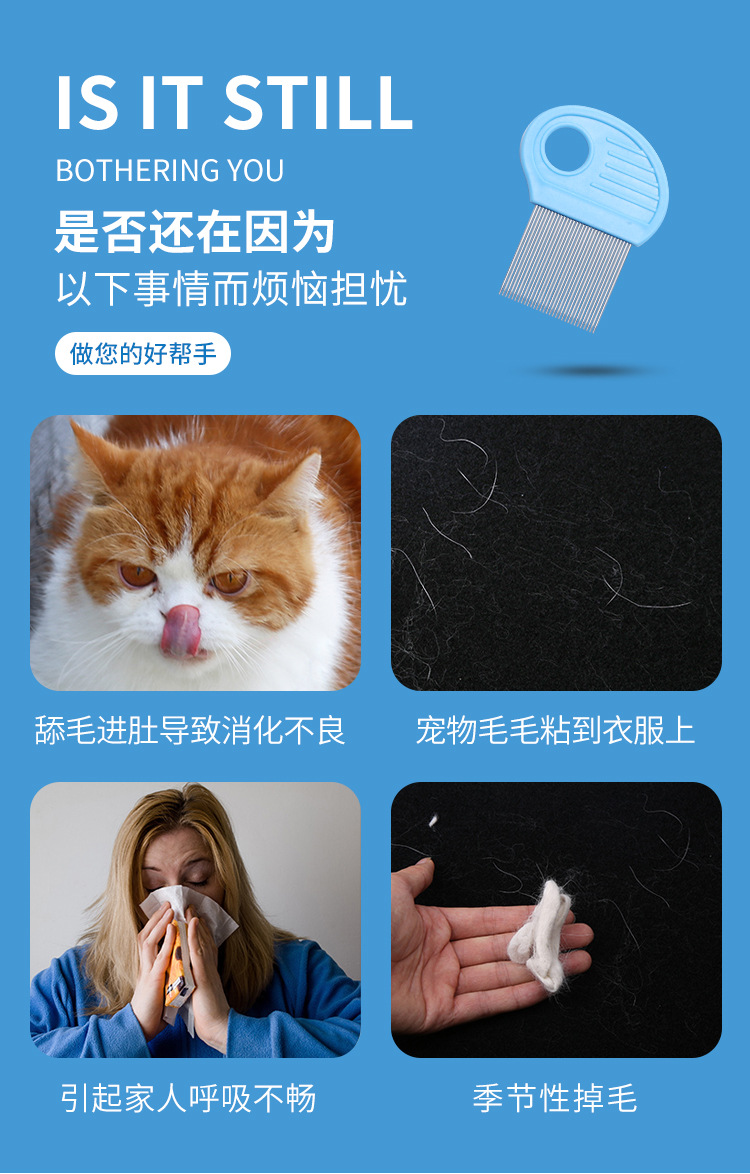 IS IT STILL
BOTHERING YOU
是否还在因为
以下事情而烦恼担忧
做您的好帮手

舔毛进肚导致消化不良

宠物毛毛粘到衣服上

引起家人呼吸不畅

季节性掉毛