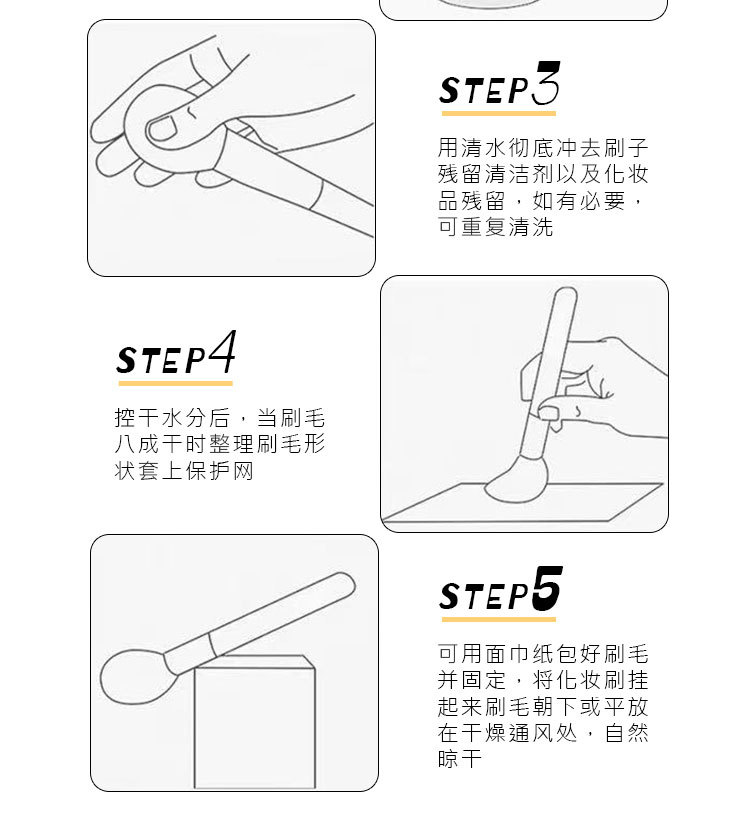 STEP3

用清水彻底冲去刷子残留清洁剂以及化妆品残留，如有必要，可重复清洗

STEP4

控干水分后，当刷毛八成干时整理刷毛形状套上保护网

STEP5

可用面巾纸包好刷毛并固定，将化妆刷挂起来刷毛朝下或平放在干燥通风处，自然晾干