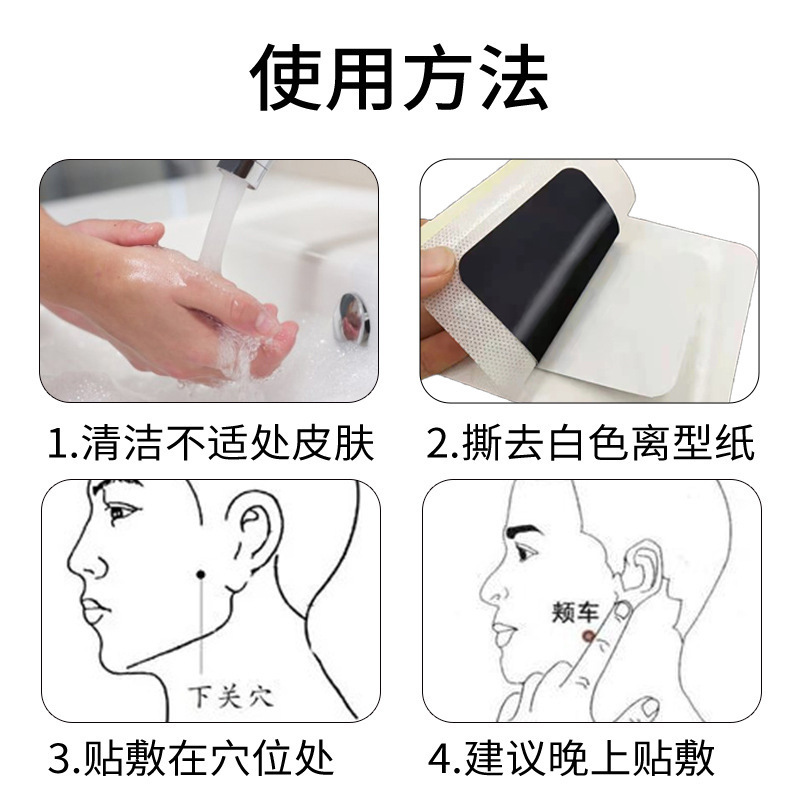 使用方法

1.清洁不适处皮肤

2.撕去白色离型纸

下关穴

3.贴敷在穴位处

颊车

4.建议晚上贴敷