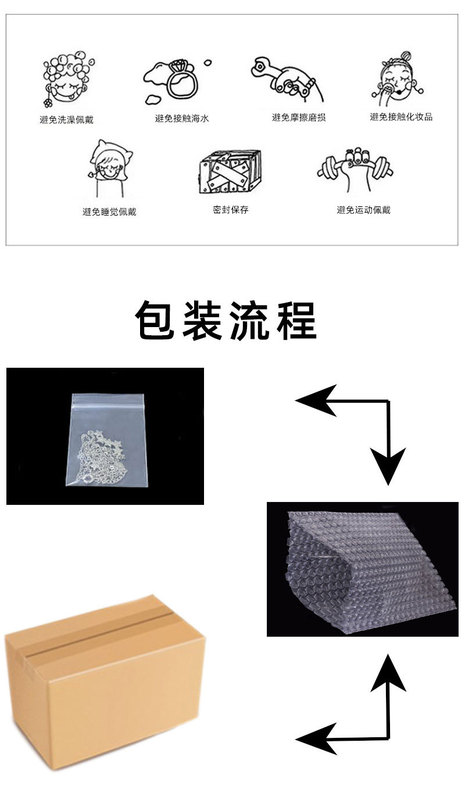 避免洗澡佩戴
避免接触海水
避免摩擦磨损
避免接触化妆品
避免睡觉佩戴
密封保存
避免运动佩戴

包装流程