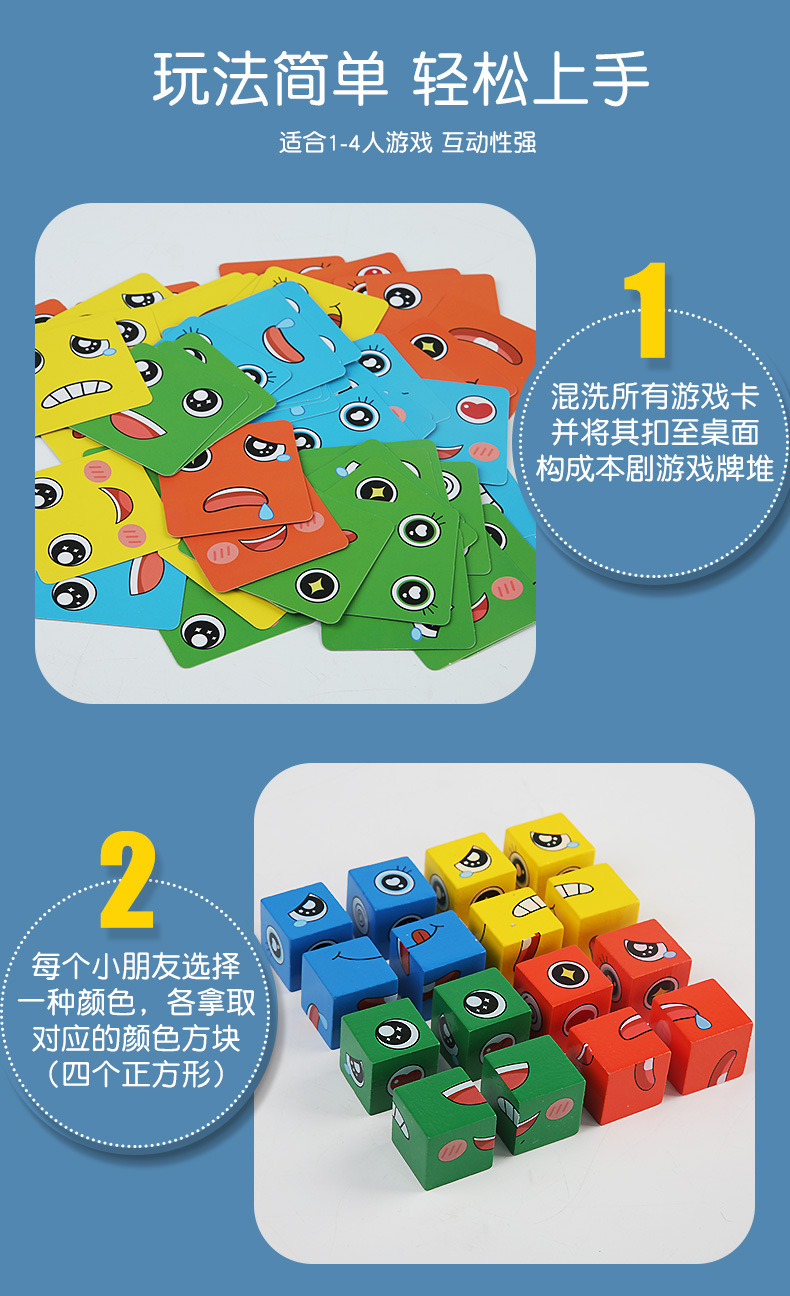 玩法简单 轻松上手

适合1-4人游戏 互动性强

1

混洗所有游戏卡
并将其扣至桌面
构成本剧游戏牌堆

2

每个小朋友选择
一种颜色，各拿取
对应的颜色方块
（四个正方形）