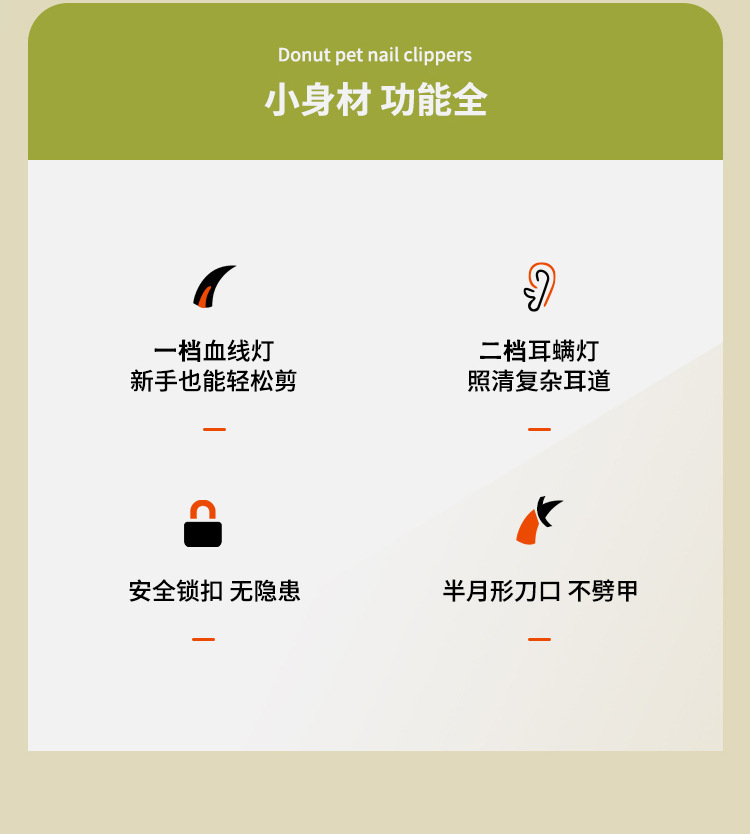 Donut pet nail clippers

小身材 功能全

一档血线灯
新手也能轻松剪

二档耳螨灯
照清复杂耳道

安全锁扣 无隐患

半月形刀口 不劈甲