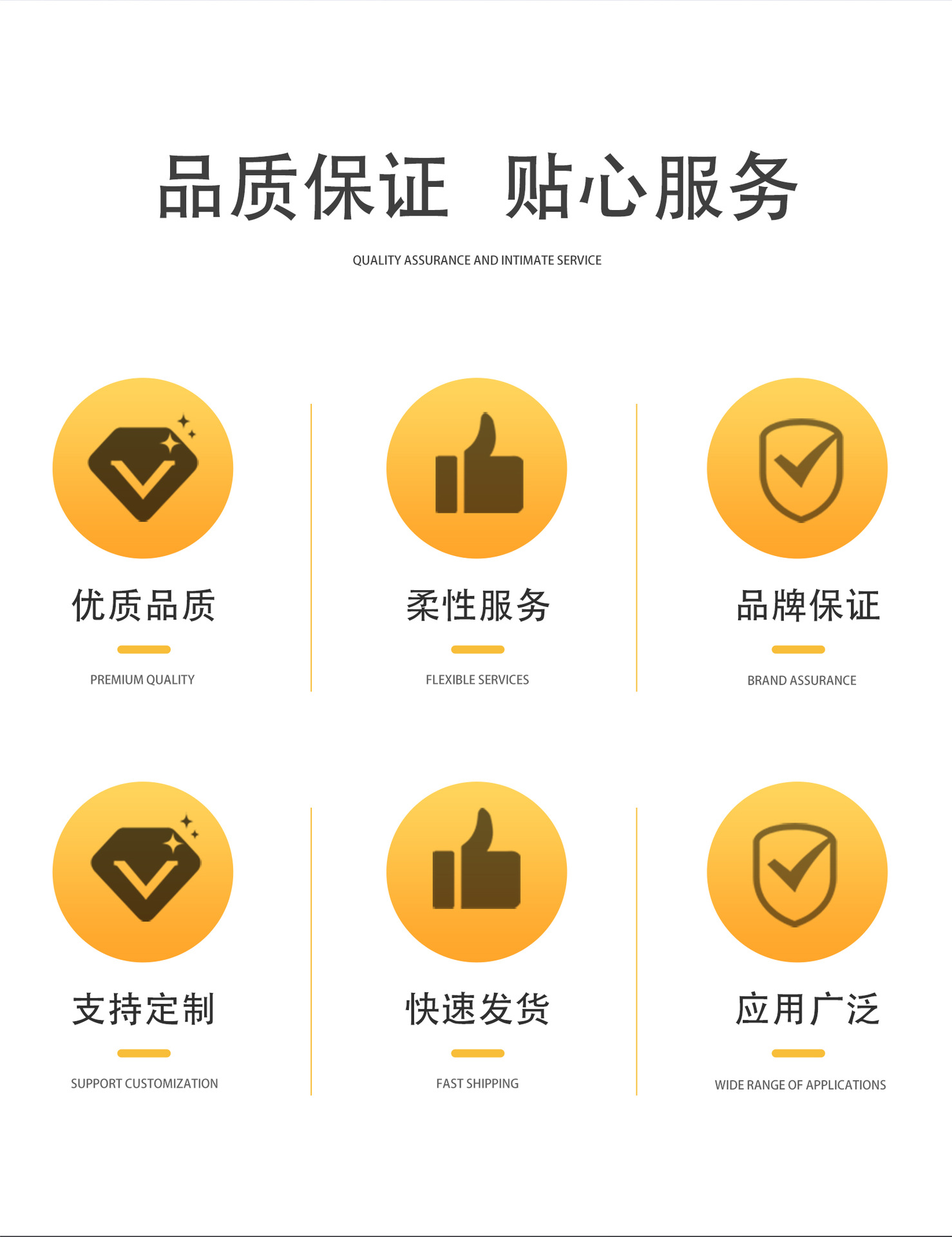 品质保证 贴心服务

QUALITY ASSURANCE AND INTIMATE SERVICE

优质品质

PREMIUM QUALITY

柔性服务

FLEXIBLE SERVICES

品牌保证

BRAND ASSURANCE

支持定制

SUPPORT CUSTOMIZATION

快速发货

FAST SHIPPING

应用广泛

WIDE RANGE OF APPLICATIONS