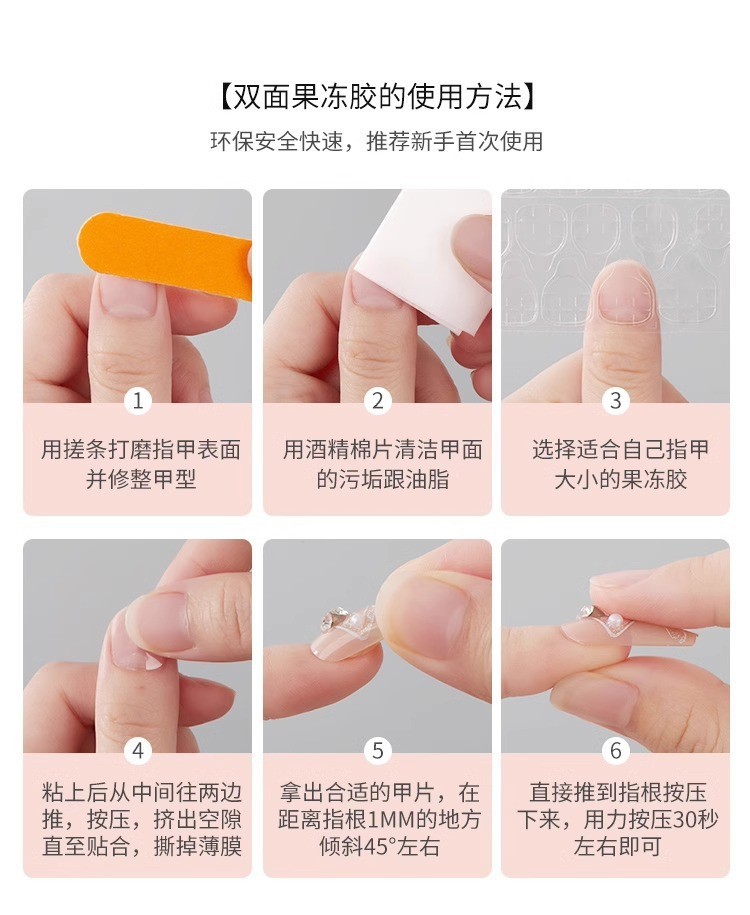 【双面果冻胶的使用方法】
环保安全快速，推荐新手首次使用

1
用搓条打磨指甲表面并修整甲型

2
用酒精棉片清洁甲面的污垢跟油脂

3
选择适合自己指甲大小的果冻胶

4
粘上后从中间往两边推，按压，挤出空隙直至贴合，撕掉薄膜

5
拿出合适的甲片，在距离指根1MM的地方倾斜45°左右

6
直接推到指根按压下来，用力按压30秒左右即可