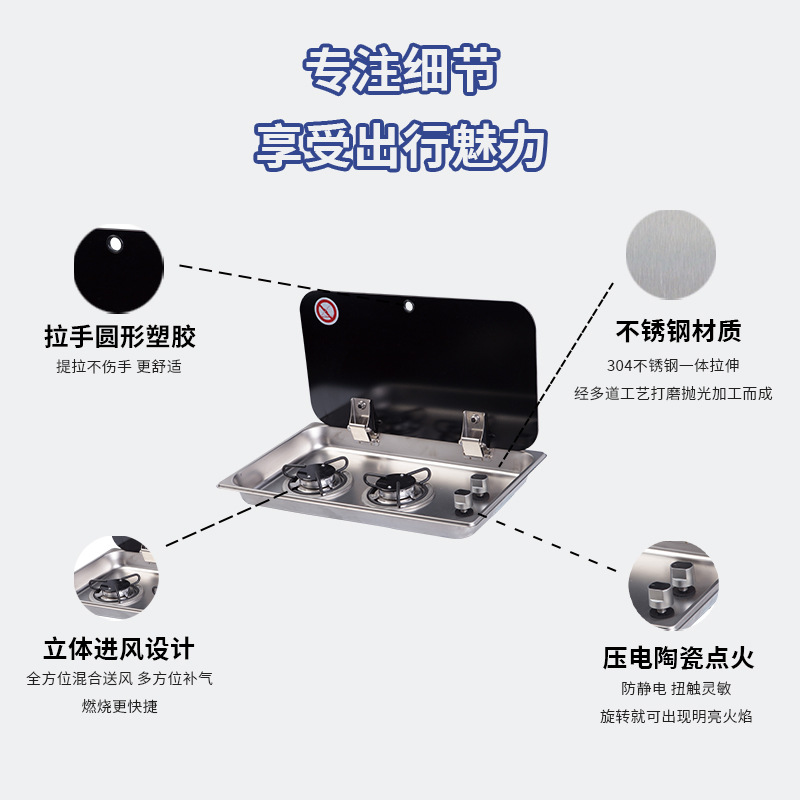 专注细节
享受出行魅力

拉手圆形塑胶
提拉不伤手 更舒适

不锈钢材质
304不锈钢一体拉伸
经多道工艺打磨抛光加工而成

立体进风设计
全方位混合送风 多方位补气
燃烧更快捷

压电陶瓷点火
防静电 扭触灵敏
旋转就可出现明亮火焰