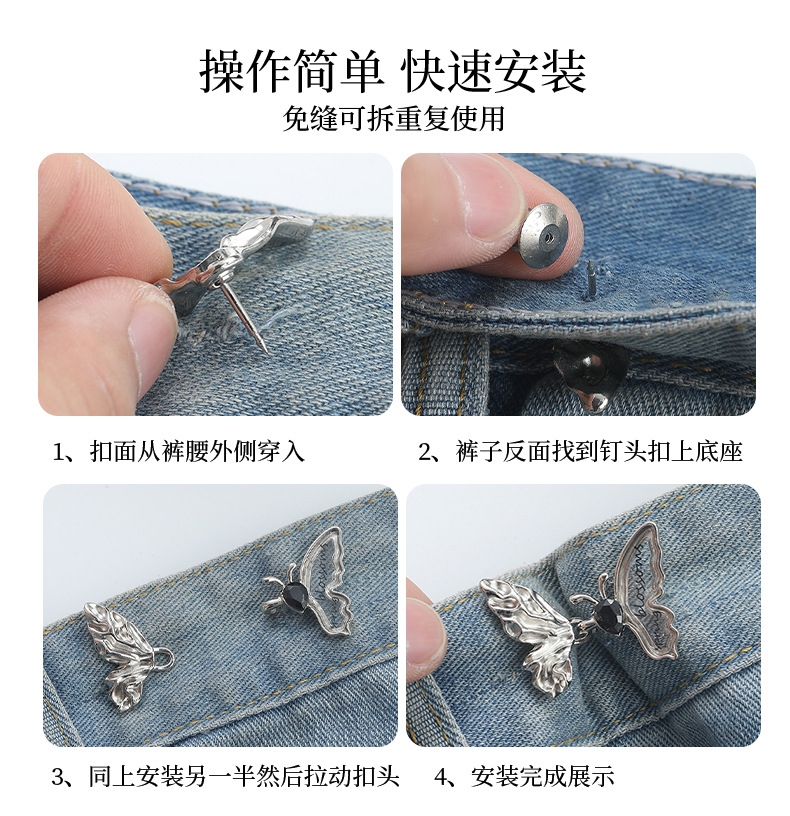 操作简单 快速安装
免缝可拆重复使用

1、扣面从裤腰外侧穿入

2、裤子反面找到钉头扣上底座

3、同上安装另一半然后拉动扣头

4、安装完成展示