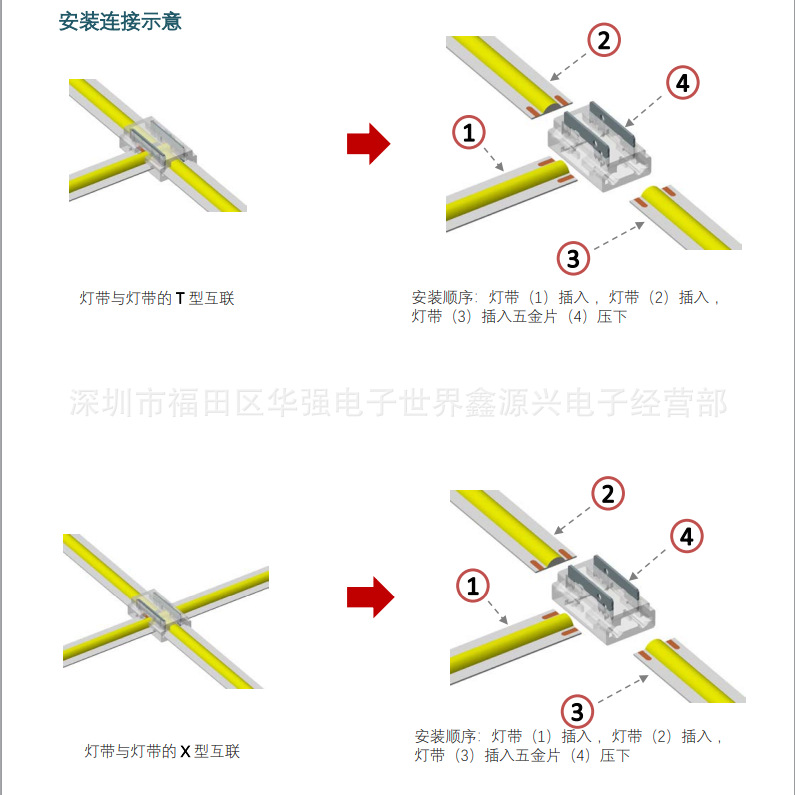 安装连接示意

2
4
1
3

灯带与灯带的 T 型互联

安装顺序：灯带（1）插入，灯带（2）插入，灯带（3）插入五金片（4）压下

深圳市福田区华强电子世界鑫源兴电子经营部

2
4
1
3

灯带与灯带的 X 型互联

安装顺序：灯带（1）插入，灯带（2）插入，灯带（3）插入五金片（4）压下