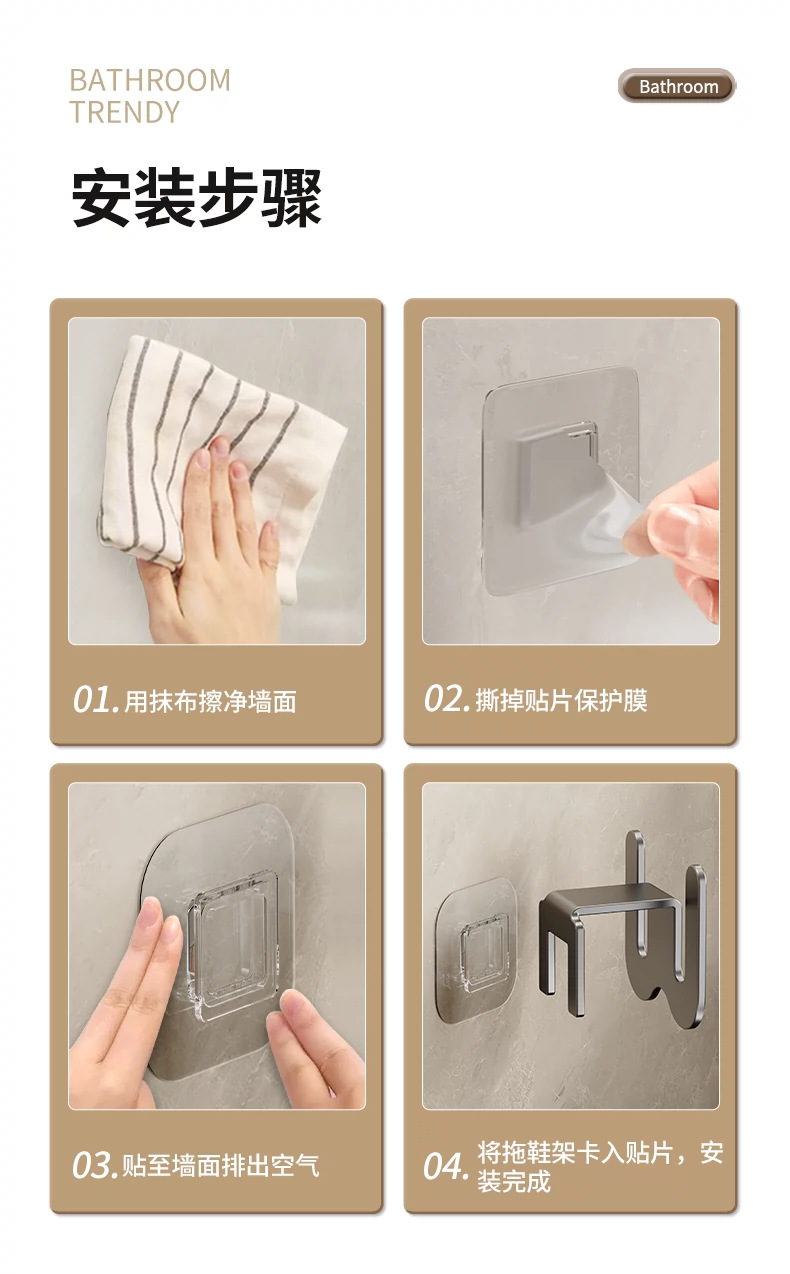 BATHROOM
TRENDY

Bathroom

安装步骤

01. 用抹布擦净墙面

02. 撕掉贴片保护膜

03. 贴至墙面排出空气

04. 将拖鞋架卡入贴片，安装完成