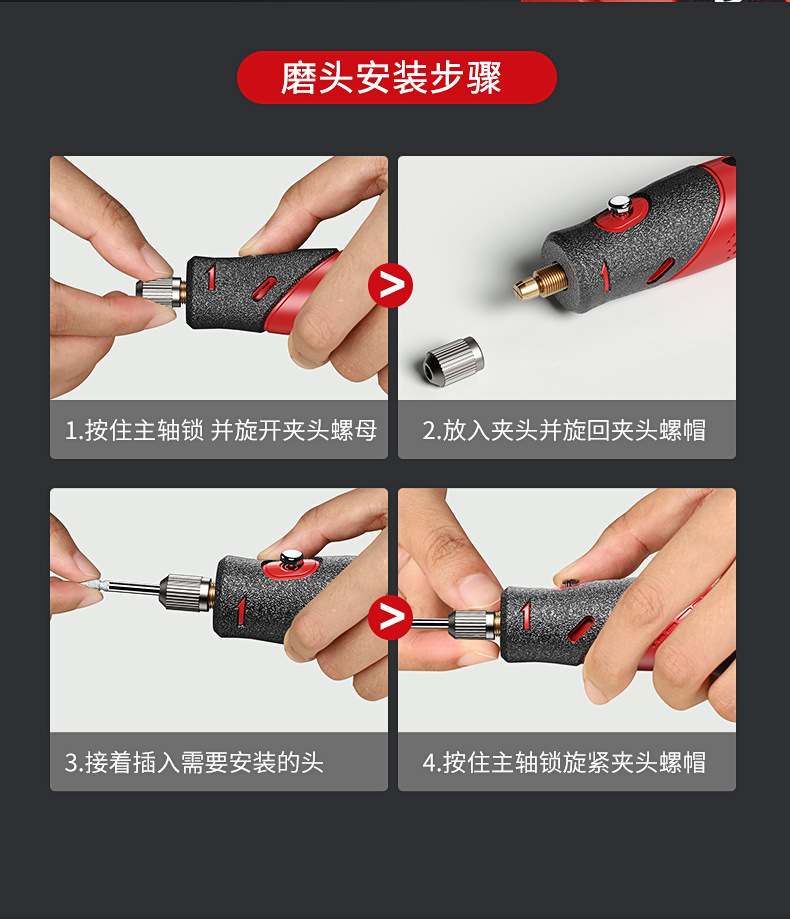 磨头安装步骤

1.按住主轴锁 并旋开夹头螺母

2.放入夹头并旋回夹头螺帽

3.接着插入需要安装的头

4.按住主轴锁旋紧夹头螺帽