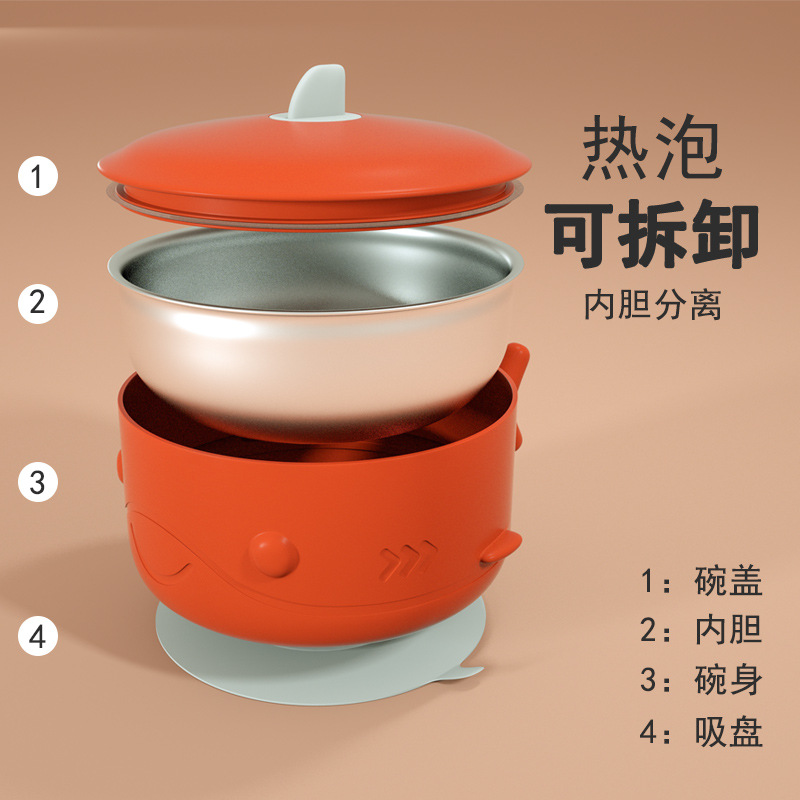 1

2

3

4

热泡
可拆卸
内胆分离

1：碗盖
2：内胆
3：碗身
4：吸盘