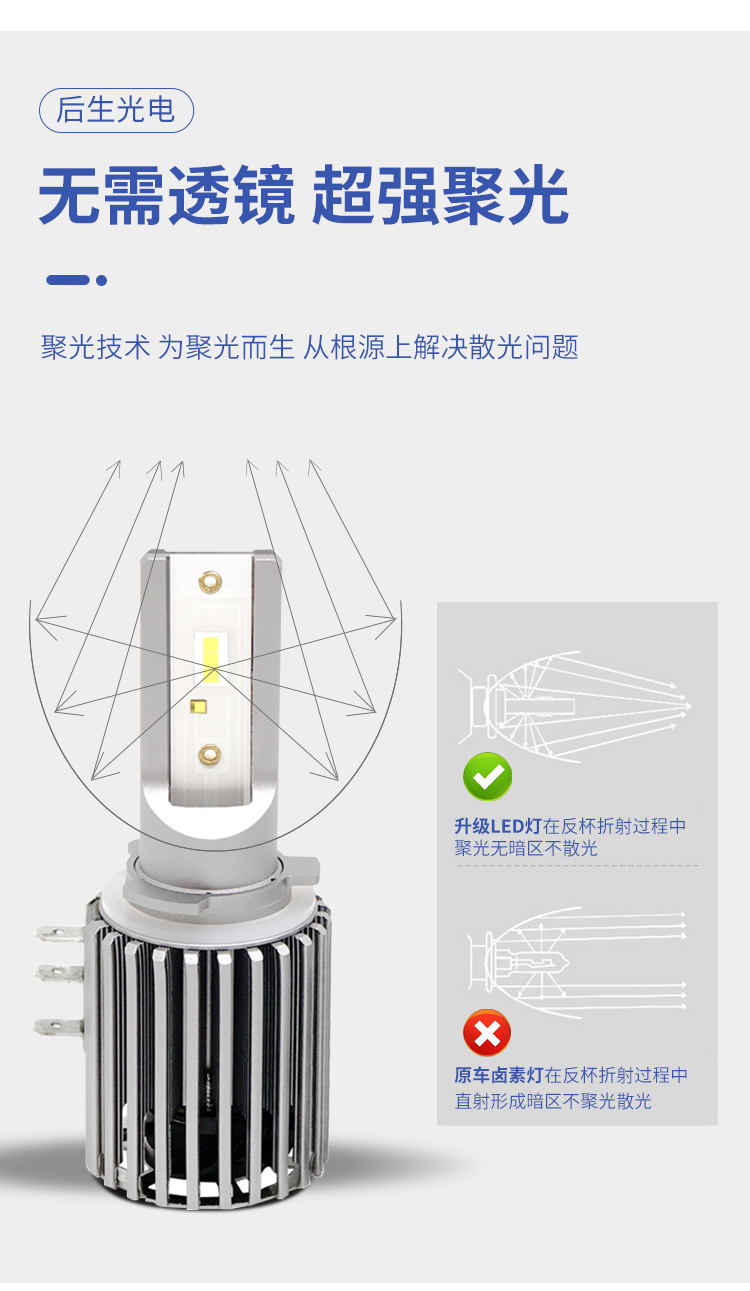 后生光电

无需透镜 超强聚光

聚光技术 为聚光而生 从根源上解决散光问题

升级LED灯在反杯折射过程中聚光无暗区不散光

原车卤素灯在反杯折射过程中直射形成暗区不聚光散光