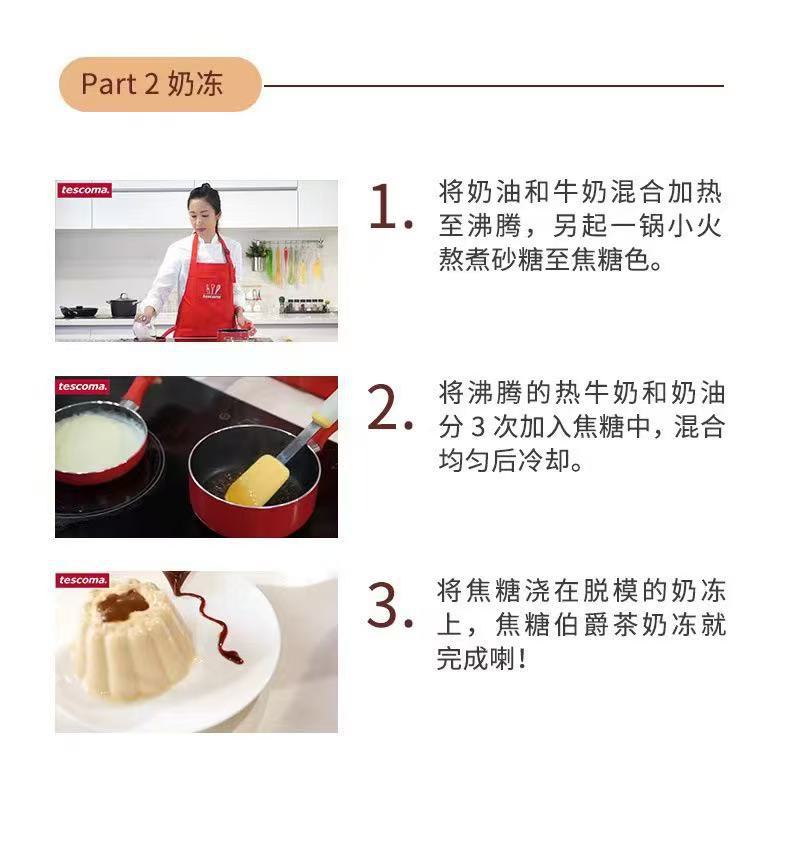 Part 2 奶冻

tescoma.

1. 将奶油和牛奶混合加热至沸腾，另起一锅小火熬煮砂糖至焦糖色。

tescoma.

2. 将沸腾的热牛奶和奶油分 3 次加入焦糖中，混合均匀后冷却。

tescoma.

3. 将焦糖浇在脱模的奶冻上，焦糖伯爵茶奶冻就完成喇！