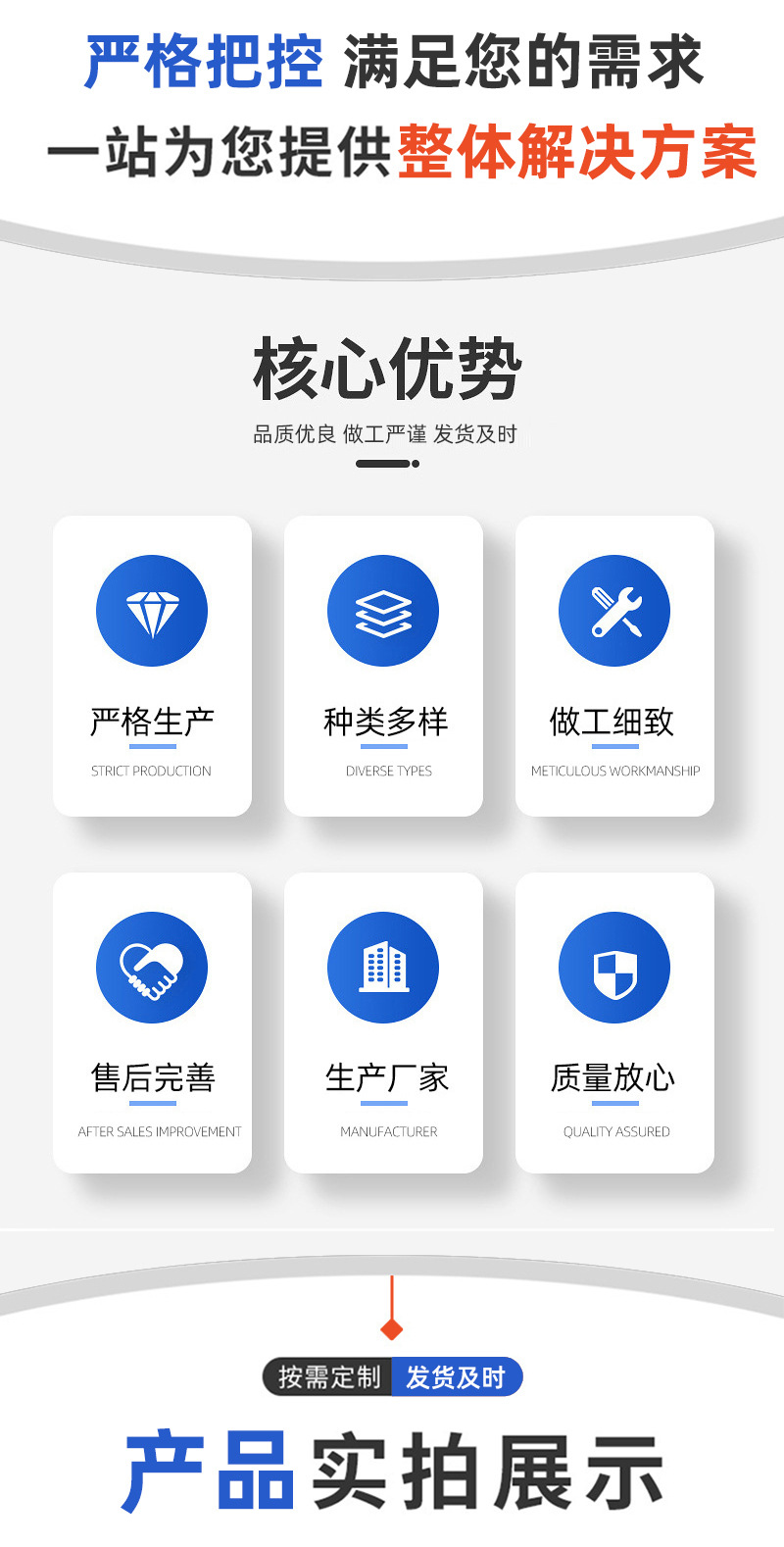 严格把控 满足您的需求

一站为您提供整体解决方案

核心优势

品质优良 做工严谨 发货及时

严格生产

STRICT PRODUCTION

种类多样

DIVERSE TYPES

做工细致

METICULOUS WORKMANSHIP

售后完善

AFTER SALES IMPROVEMENT

生产厂家

MANUFACTURER

质量放心

QUALITY ASSURED

按需定制 发货及时

产品实拍展示