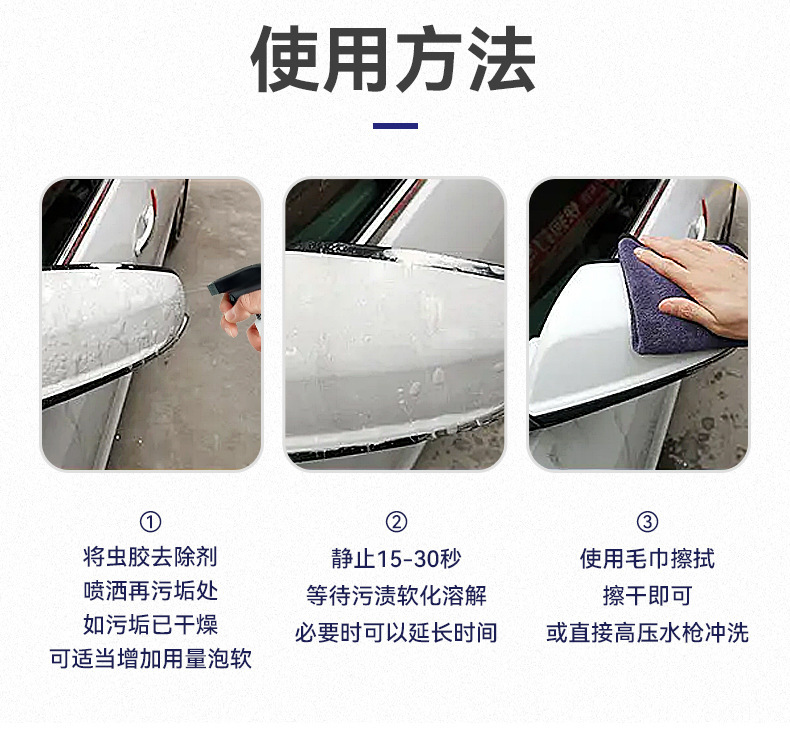 使用方法

①
将虫胶去除剂
喷洒再污垢处
如污垢已干燥
可适当增加用量泡软

②
静止15-30秒
等待污渍软化溶解
必要时可以延长时间

③
使用毛巾擦拭
擦干即可
或直接高压水枪冲洗