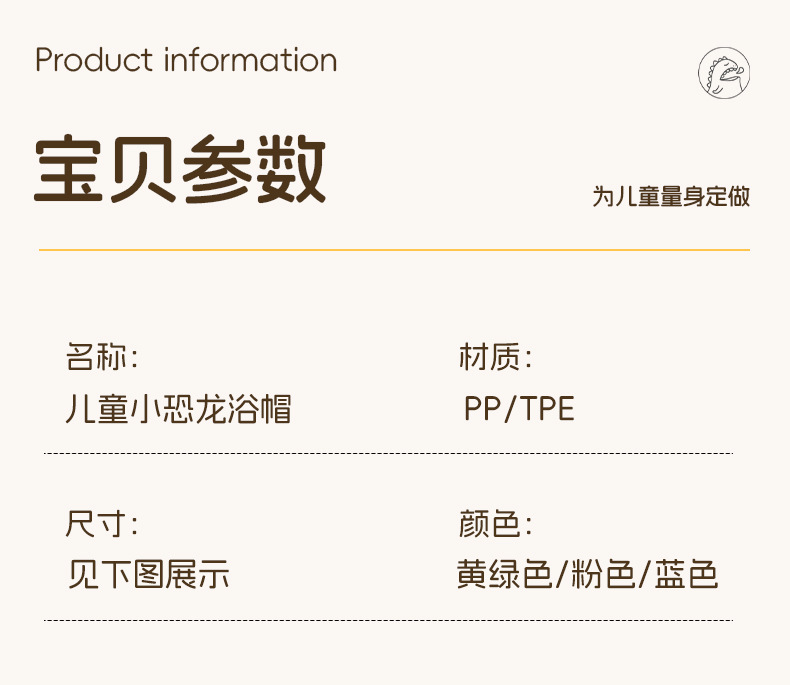 Product information

宝贝参数

为儿童量身定做

名称:

儿童小恐龙浴帽

材质:

PP/TPE

尺寸:

见下图展示

颜色:

黄绿色/粉色/蓝色