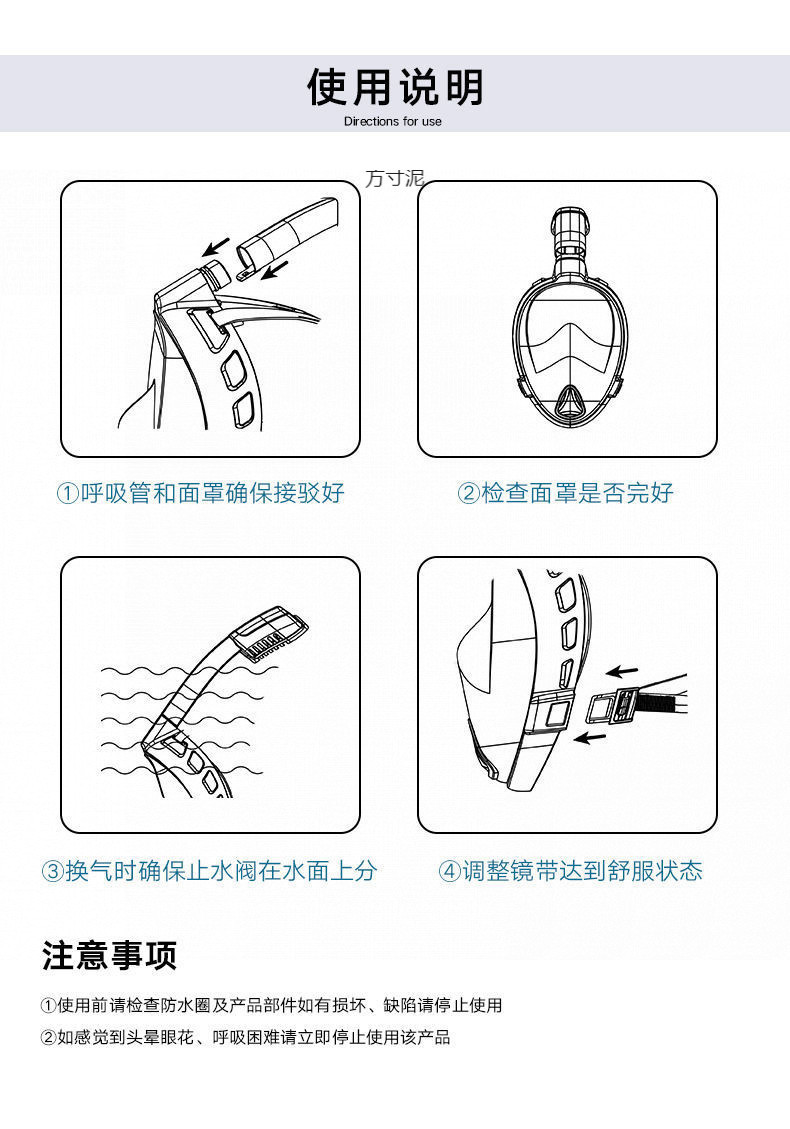 使用说明
Directions for use

万寸泥

①呼吸管和面罩确保接驳好

②检查面罩是否完好

③换气时确保止水阀在水面上分

④调整镜带达到舒服状态

注意事项

①使用前请检查防水圈及产品部件如有损坏、缺陷请停止使用

②如感觉到头晕眼花、呼吸困难请立即停止使用该产品