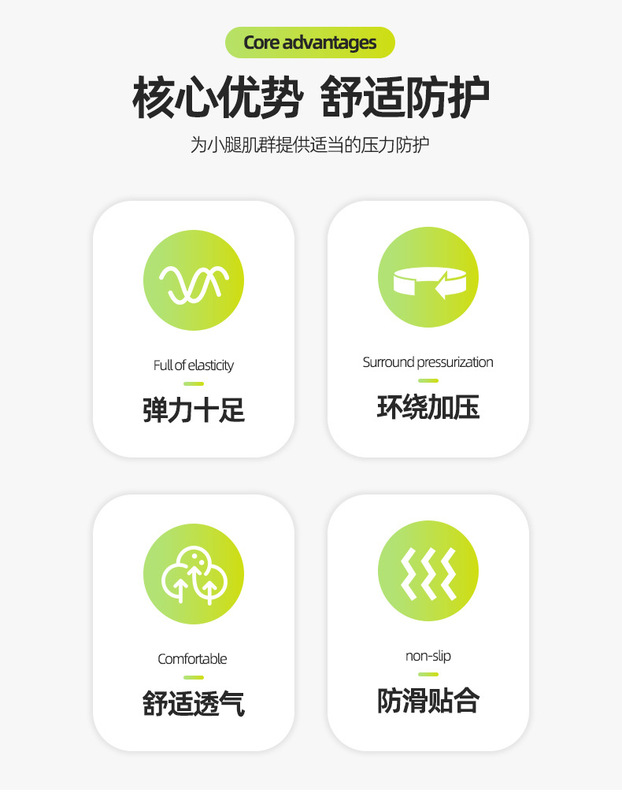 Core advantages

核心优势 舒适防护

为小腿肌群提供适当的压力防护

Full of elasticity

弹力十足

Surround pressurization

环绕加压

Comfortable

舒适透气

non-slip

防滑贴合