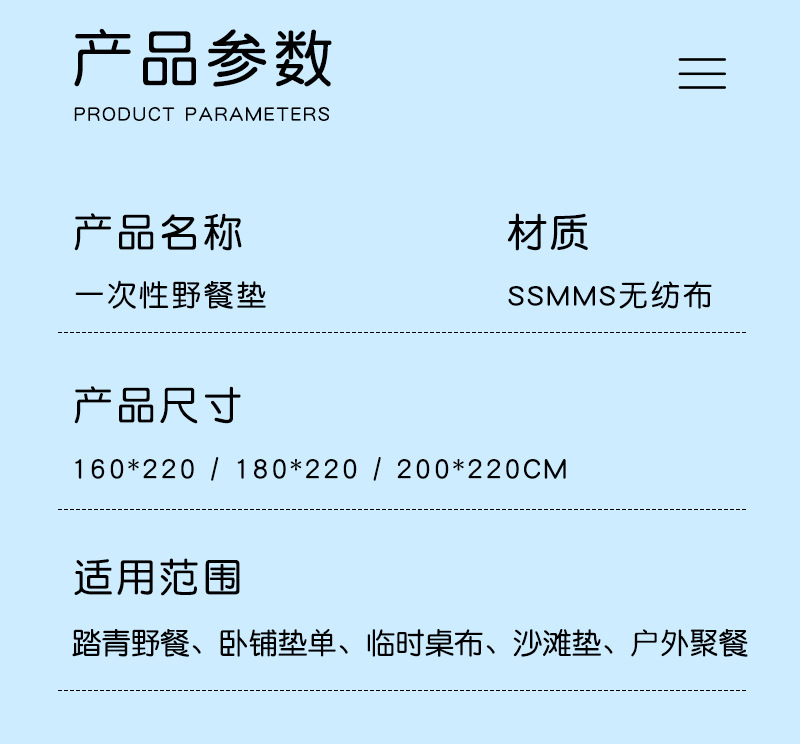 产品参数
PRODUCT PARAMETERS

产品名称
一次性野餐垫

材质
SSMMS无纺布

产品尺寸
160*220 / 180*220 / 200*220CM

适用范围
踏青野餐、卧铺垫单、临时桌布、沙滩垫、户外聚餐