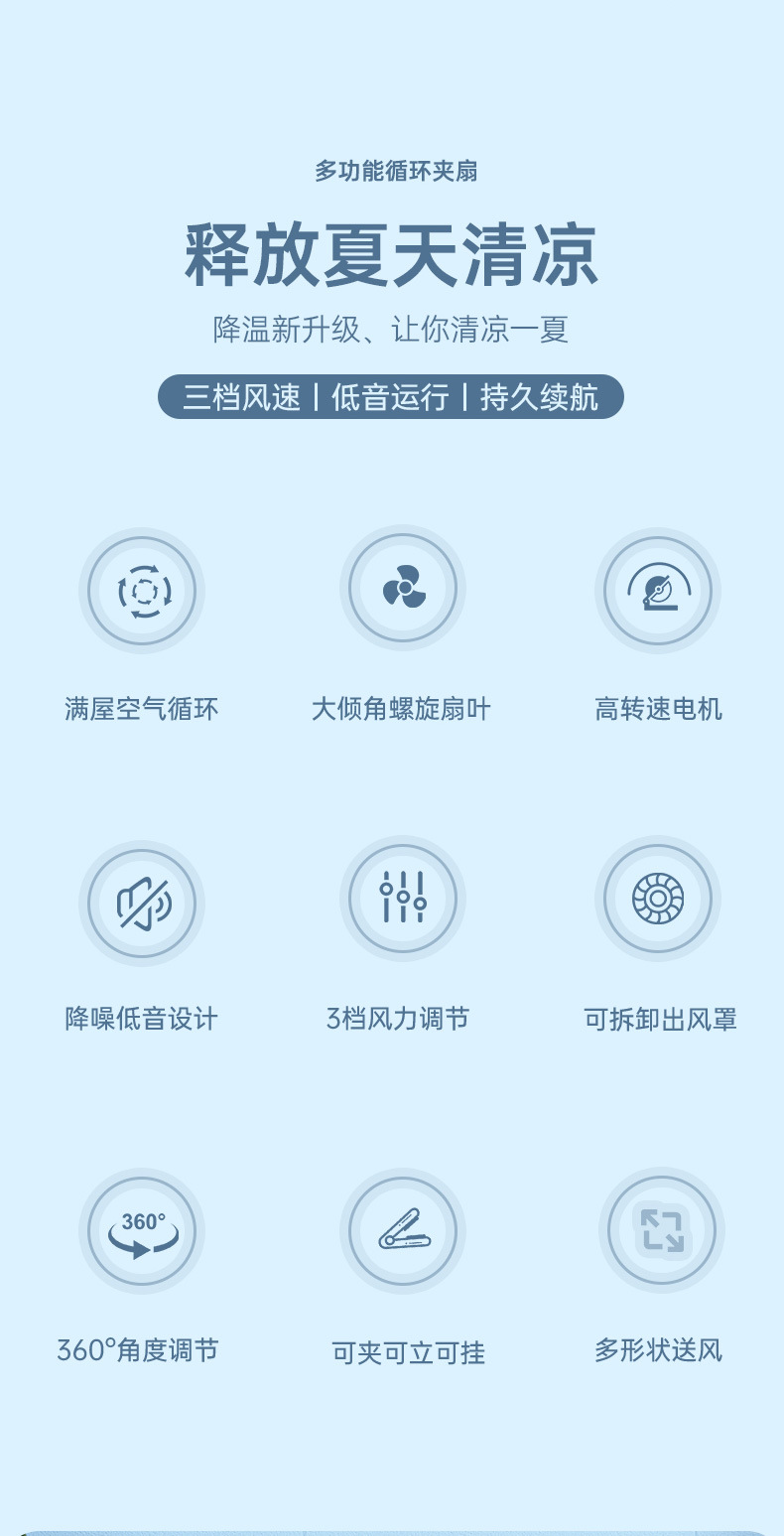 多功能循环夹扇

释放夏天清凉

降温新升级、让你清凉一夏

三档风速 | 低音运行 | 持久续航

满屋空气循环

大倾角螺旋扇叶

高转速电机

降噪低音设计

3档风力调节

可拆卸出风罩

360°

360°角度调节

可夹可立可挂

多形状送风